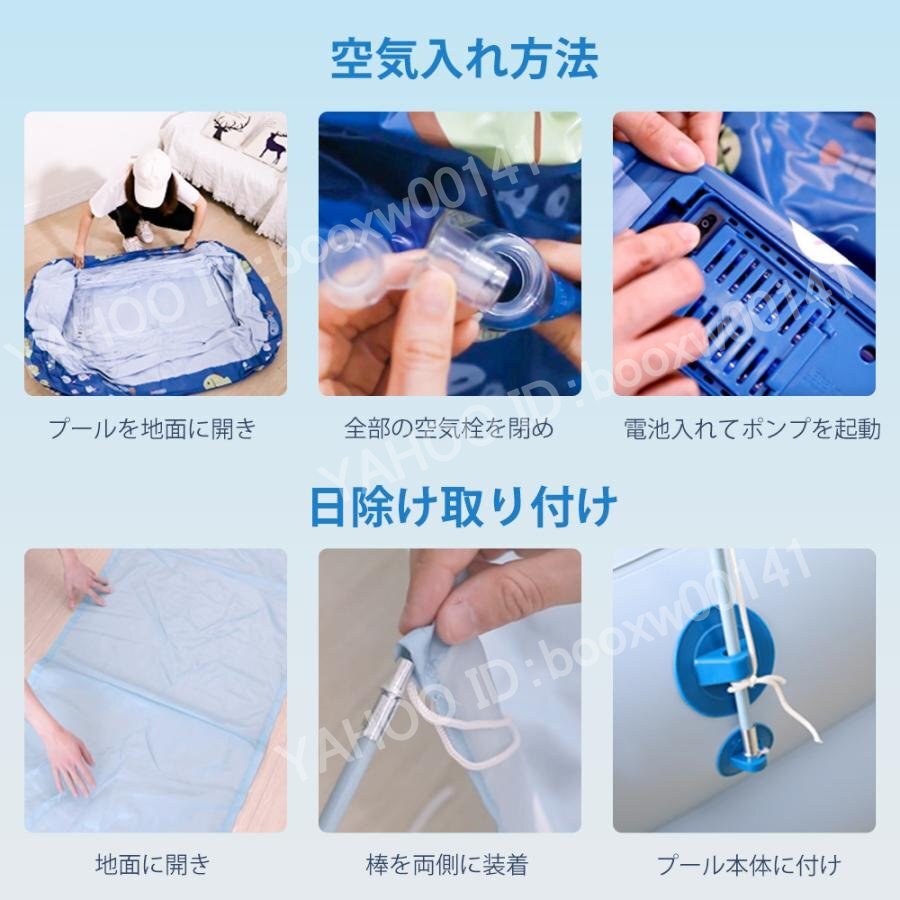 空気入れ方法

プールを地面に開き

全部の空気栓を閉め

電池入れてポンプを起動

日除け取り付け

地面に開き

棒を両側に装着

プール本体に付け

YAHOO ID : booxw00141

YAHOO ID : booxw00141

YAHOO ID : booxw00141