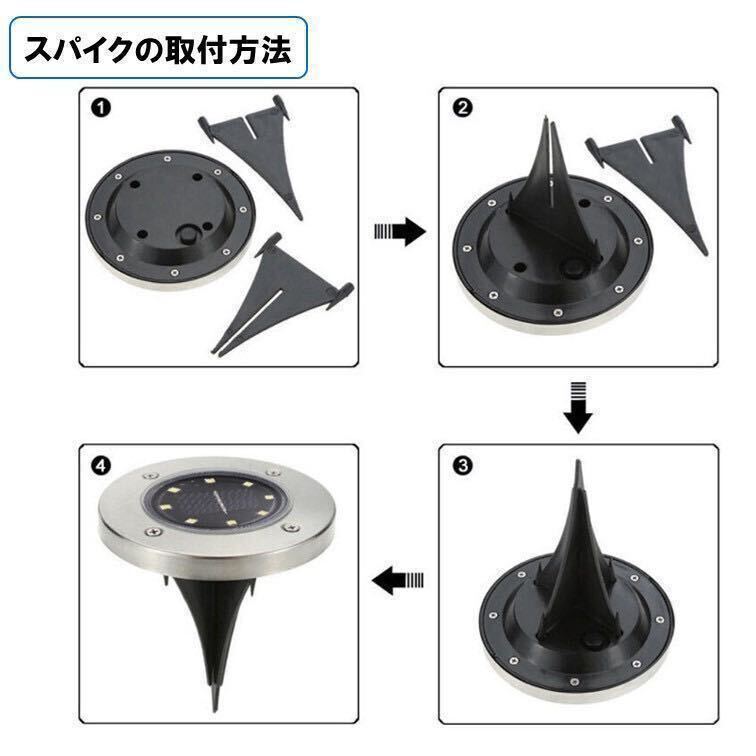 スパイクの取付方法

❶

❷

❸

❹