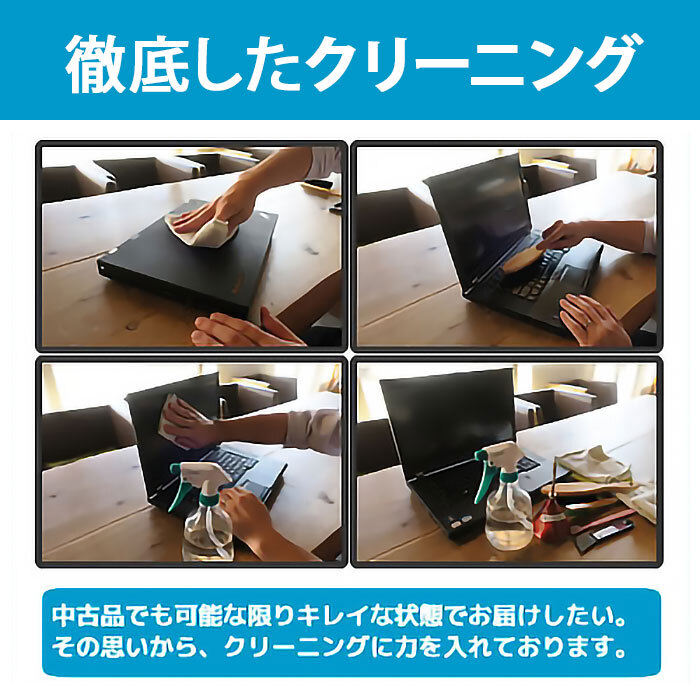 徹底したクリーニング

中古品でも可能な限りキレイな状態でお届けしたい。
その思いから、クリーニングに力を入れております。