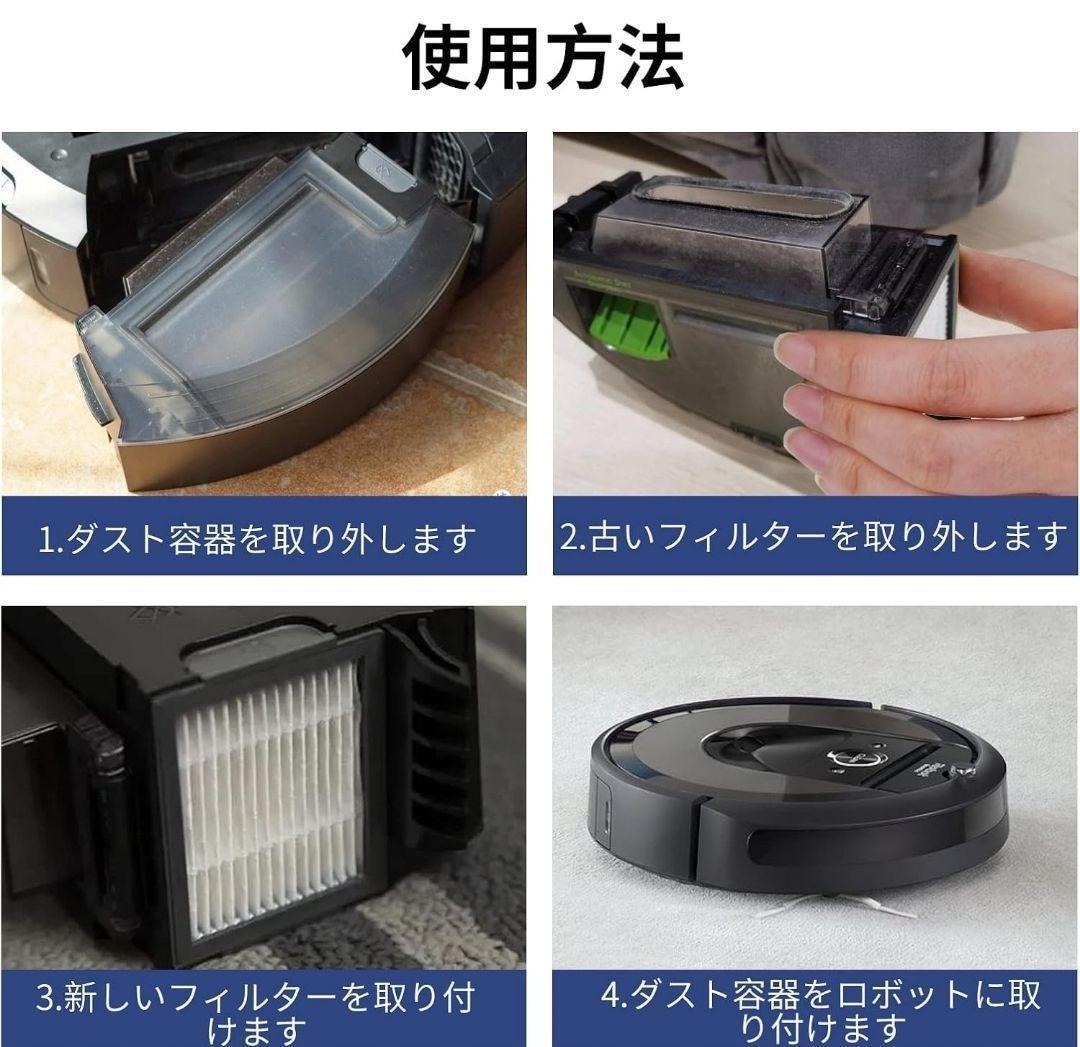 使用方法

1.ダスト容器を取り外します

2.古いフィルターを取り外します

3.新しいフィルターを取り付けます

4.ダスト容器をロボットに取り付けます