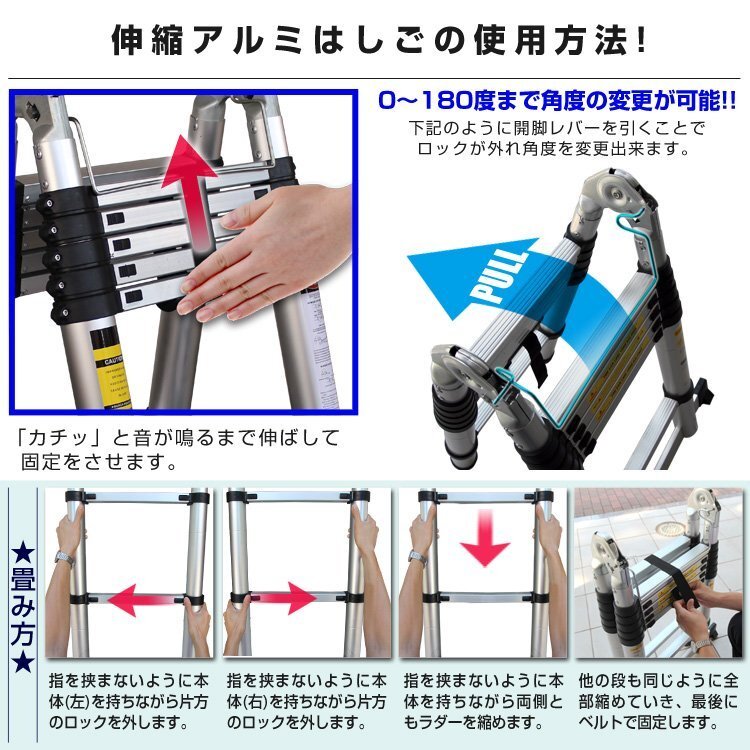 伸縮アルミはしごの使用方法!

0~180度まで角度の変更が可能!!
下記のように開脚レバーを引くことでロックが外れ角度を変更出来ます。

PULL

CAUTION

「カチッ」と音が鳴るまで伸ばして固定をさせます。

★畳み方★

指を挟まないように本体(左)を持ちながら片方のロックを外します。

指を挟まないように本体(右)を持ちながら片方のロックを外します。

指を挟まないように本体を持ちながら両側ともラダーを縮めます。

他の段も同じように全部縮めていき、最後にベルトで固定します。