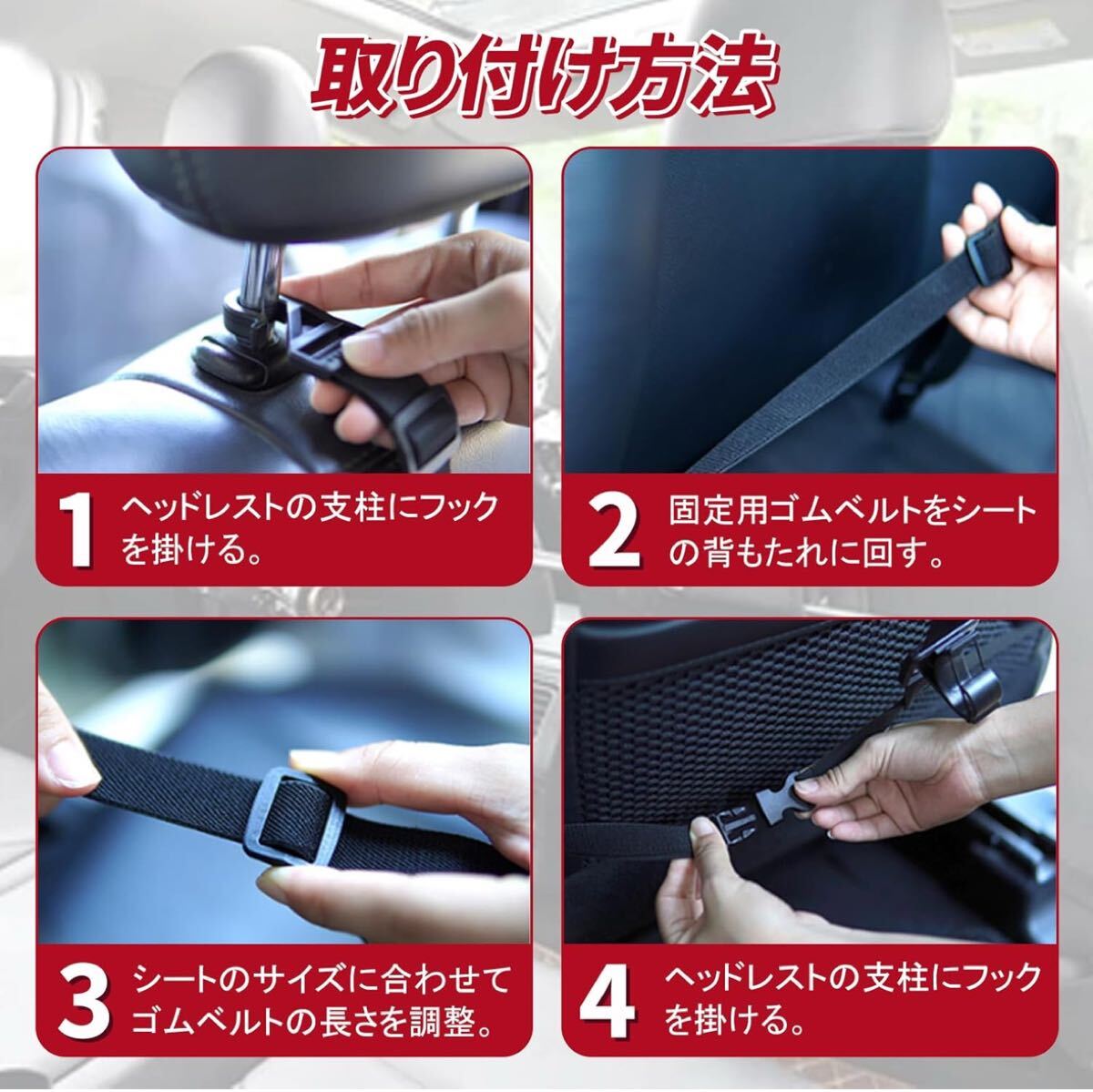 取り付け方法

1 ヘッドレストの支柱にフックを掛ける。

2 固定用ゴムベルトをシートの背もたれに回す。

3 シートのサイズに合わせてゴムベルトの長さを調整。

4 ヘッドレストの支柱にフックを掛ける。