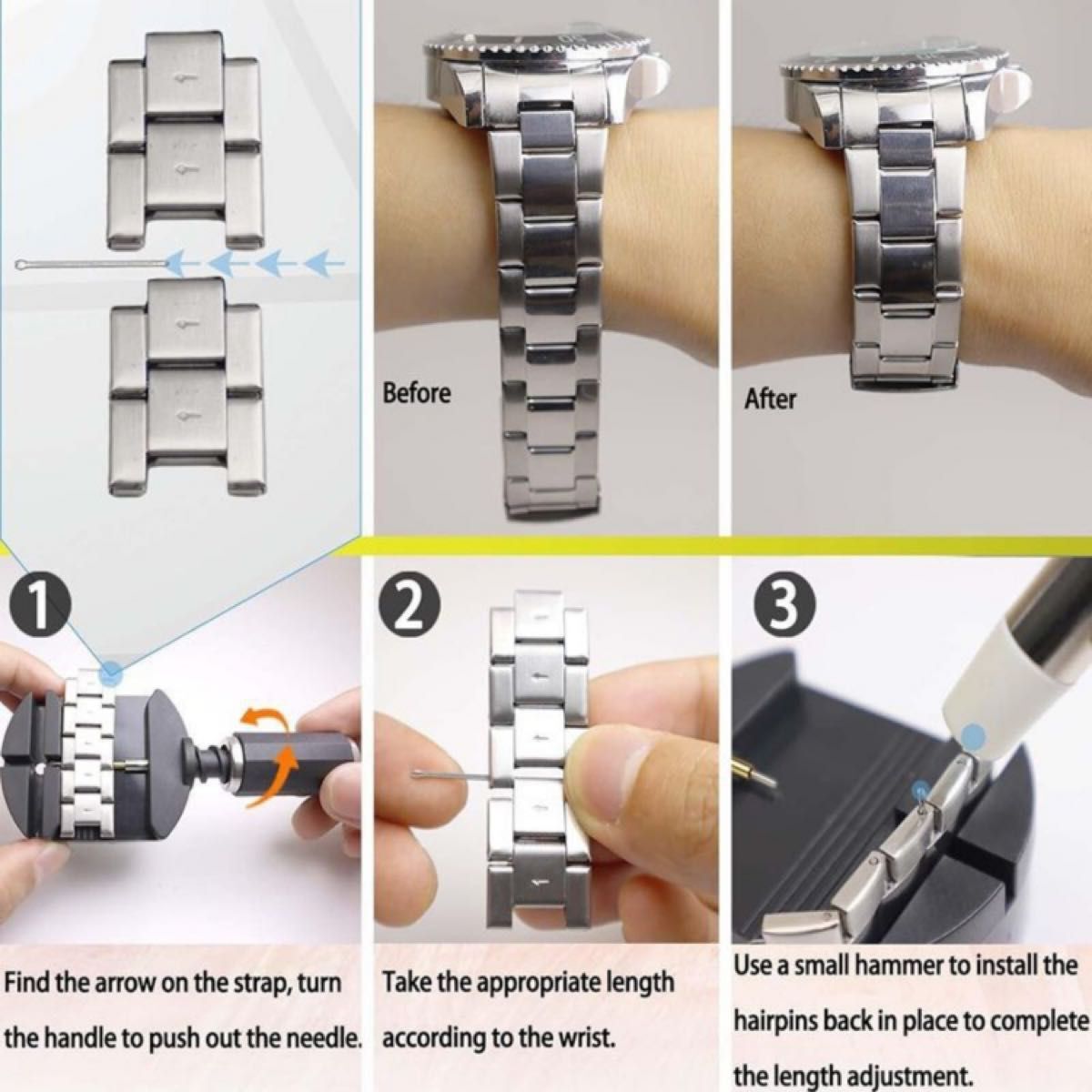 Before

After

1

2

3

Find the arrow on the strap, turn the handle to push out the needle.

Take the appropriate length according to the wrist.

Use a small hammer to install the hairpins back in place to complete the length adjustment.