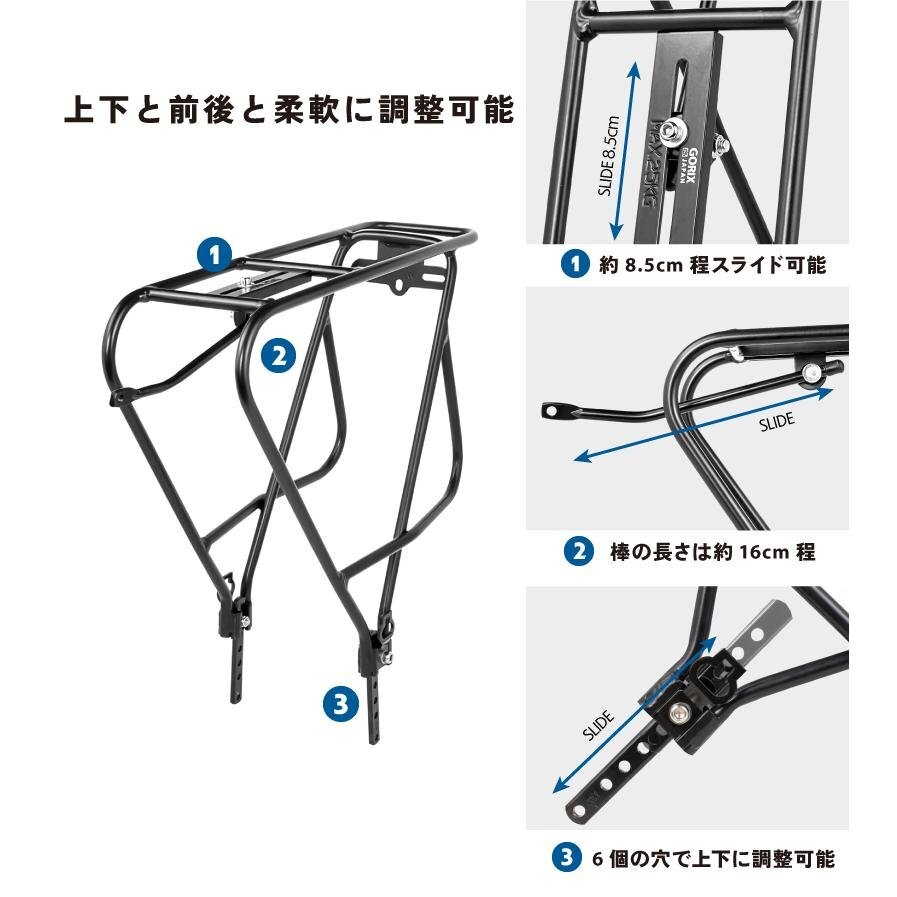 上下と前後と柔軟に調整可能

1

2

3

SLIDE 8.5cm

MAX.25KG

GORIX JAPAN

1 約 8.5cm 程スライド可能

SLIDE

2 棒の長さは約 16cm 程

SLIDE

3 6 個の穴で上下に調整可能