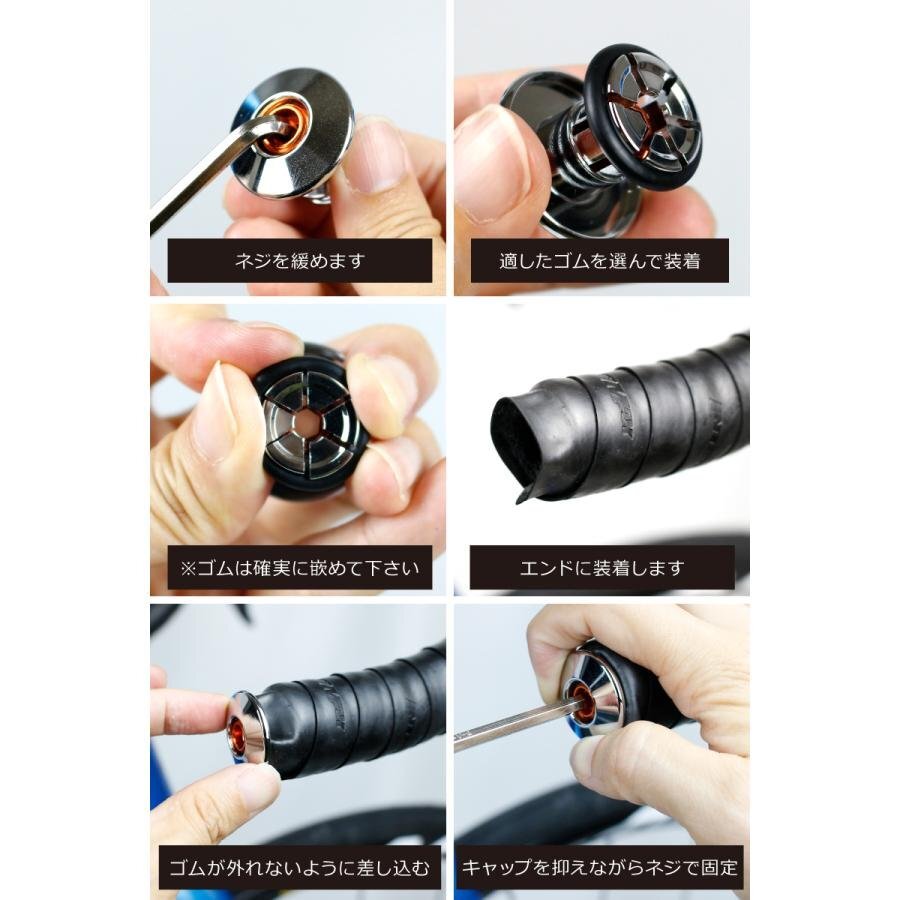 ネジを緩めます

適したゴムを選んで装着

※ゴムは確実に嵌めて下さい

エンドに装着します

ゴムが外れないように差し込む

キャップを抑えながらネジで固定