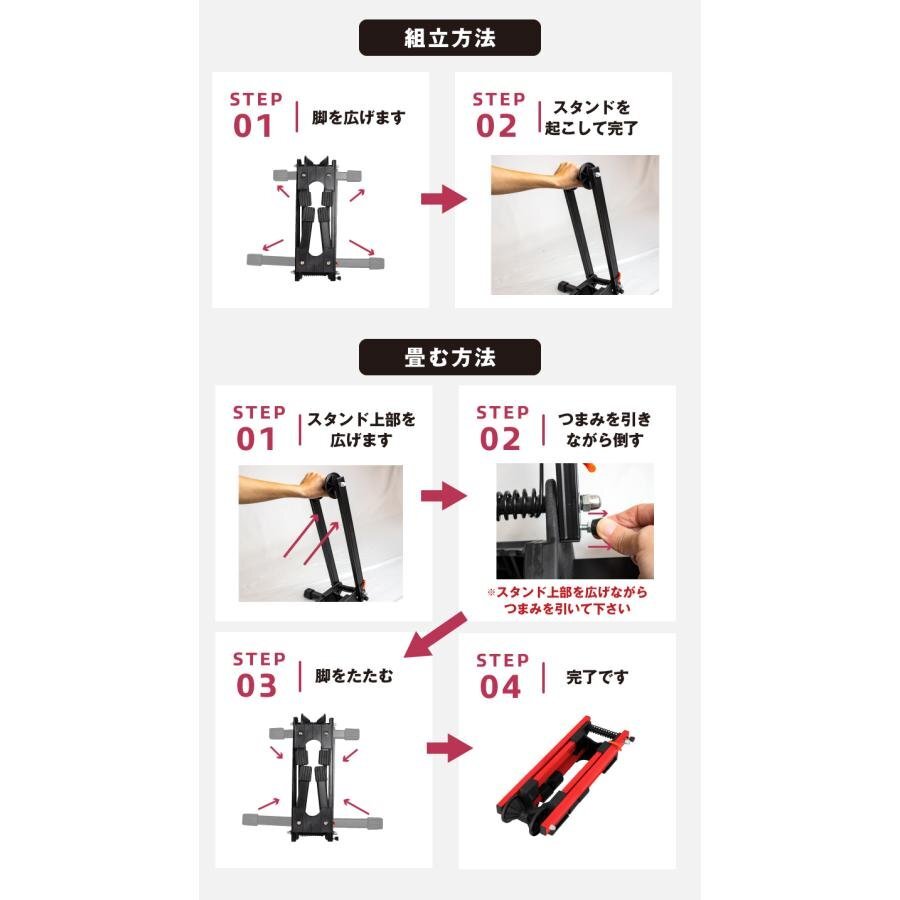 組立方法

STEP 01 脚を広げます

STEP 02 スタンドを起こして完了

畳む方法

STEP 01 スタンド上部を広げます

STEP 02 つまみを引きながら倒す

※スタンド上部を広げながらつまみを引いて下さい

STEP 03 脚をたたむ

STEP 04 完了です