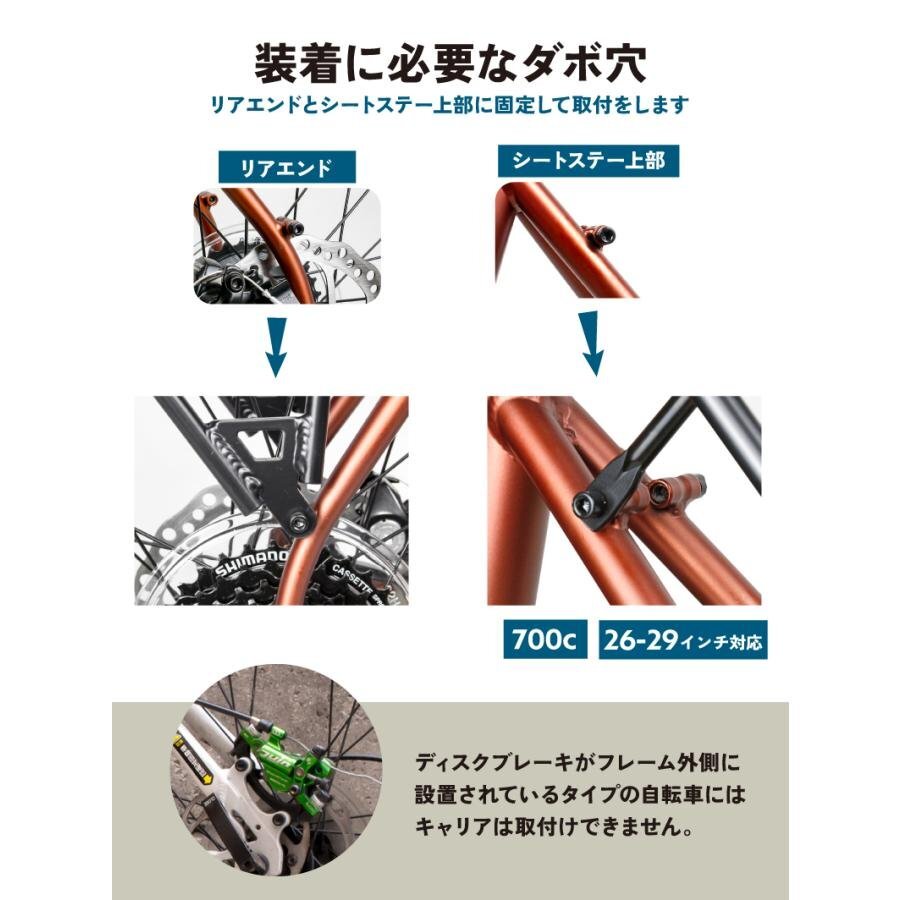 装着に必要なダボ穴

リアエンドとシートステー上部に固定して取付をします

リアエンド

シートステー上部

SHIMANO

CASSETTE

700c

26-29インチ対応

ディスクブレーキがフレーム外側に設置されているタイプの自転車にはキャリアは取付けできません。