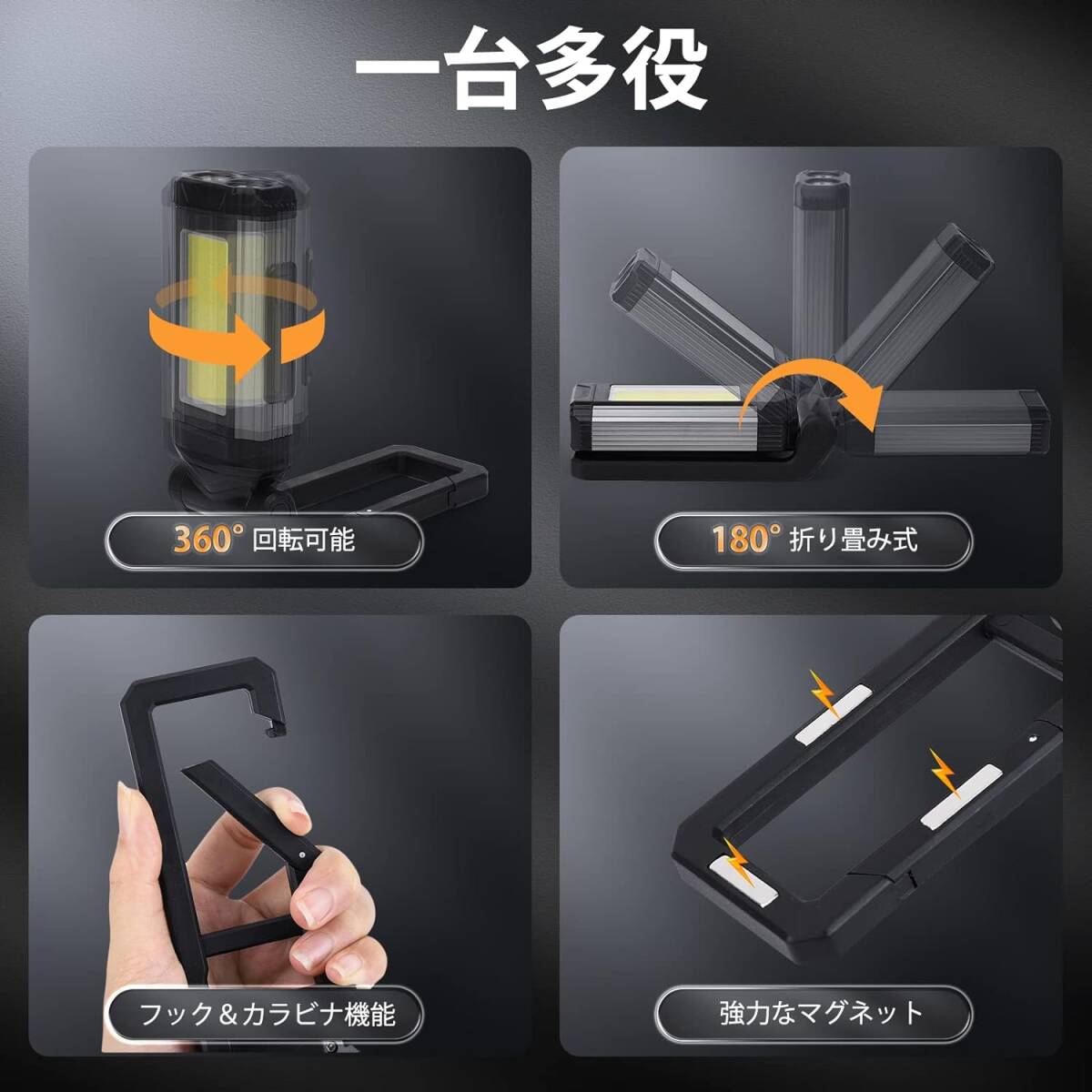 一台多役

360° 回転可能

180° 折り畳み式

フック＆カラビナ機能

強力なマグネット