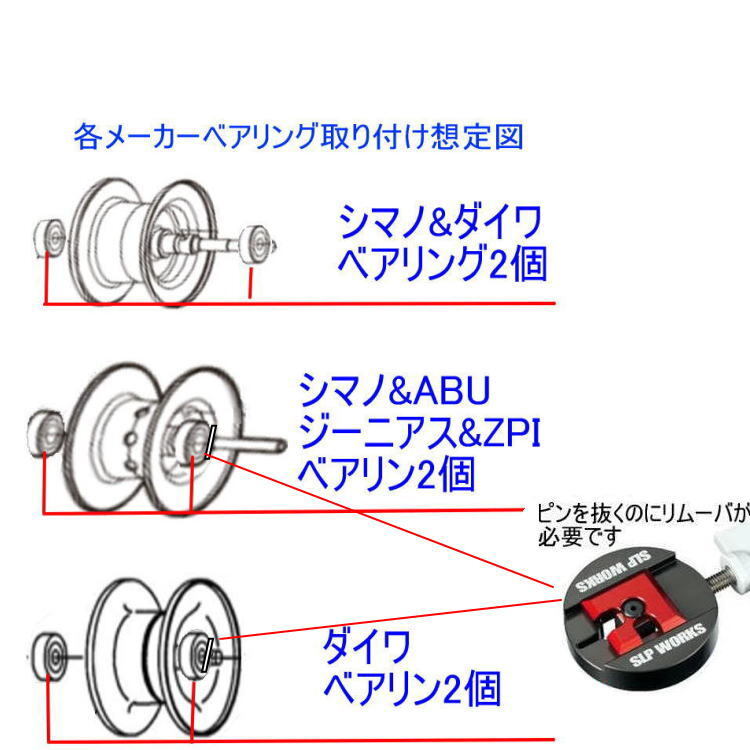 各メーカーベアリング取り付け想定図

シマノ&ダイワ
ベアリング2個

シマノ&ABU
ジーニアス&ZPI
ベアリン2個

ピンを抜くのにリムーバが
必要です

SLP WORKS

SLP WORKS

ダイワ
ベアリン2個