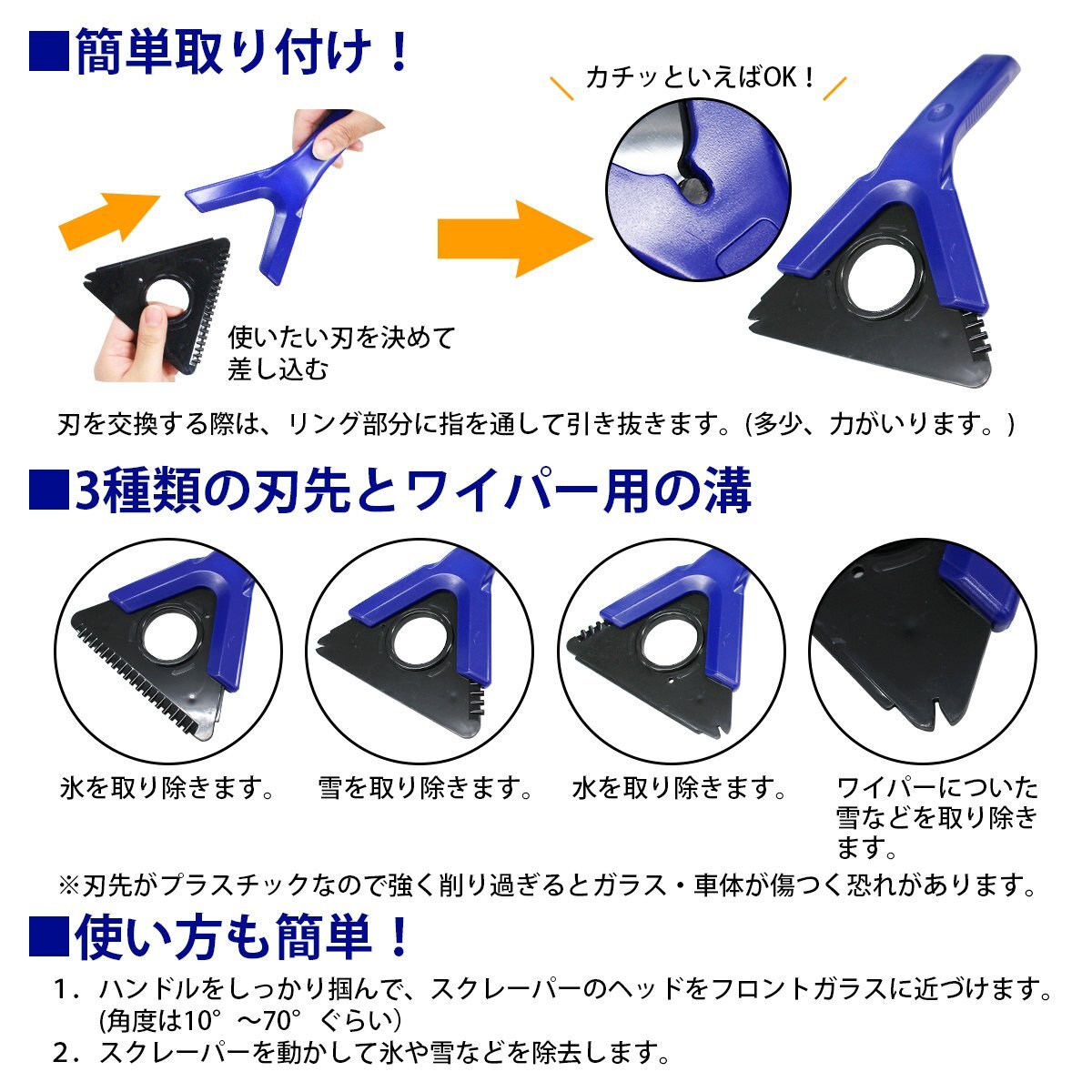 ■簡単取り付け！

カチッといえばOK！

使いたい刃を決めて差し込む

刃を交換する際は、リング部分に指を通して引き抜きます。(多少、力がいります。)

■3種類の刃先とワイパー用の溝

氷を取り除きます。

雪を取り除きます。

水を取り除きます。

ワイパーについた雪などを取り除きます。

※刃先がプラスチックなので強く削り過ぎるとガラス・車体が傷つく恐れがあります。

■使い方も簡単！

1．ハンドルをしっかり掴んで、スクレーパーのヘッドをフロントガラスに近づけます。(角度は10°～70°ぐらい)

2．スクレーパーを動かして氷や雪などを除去します。