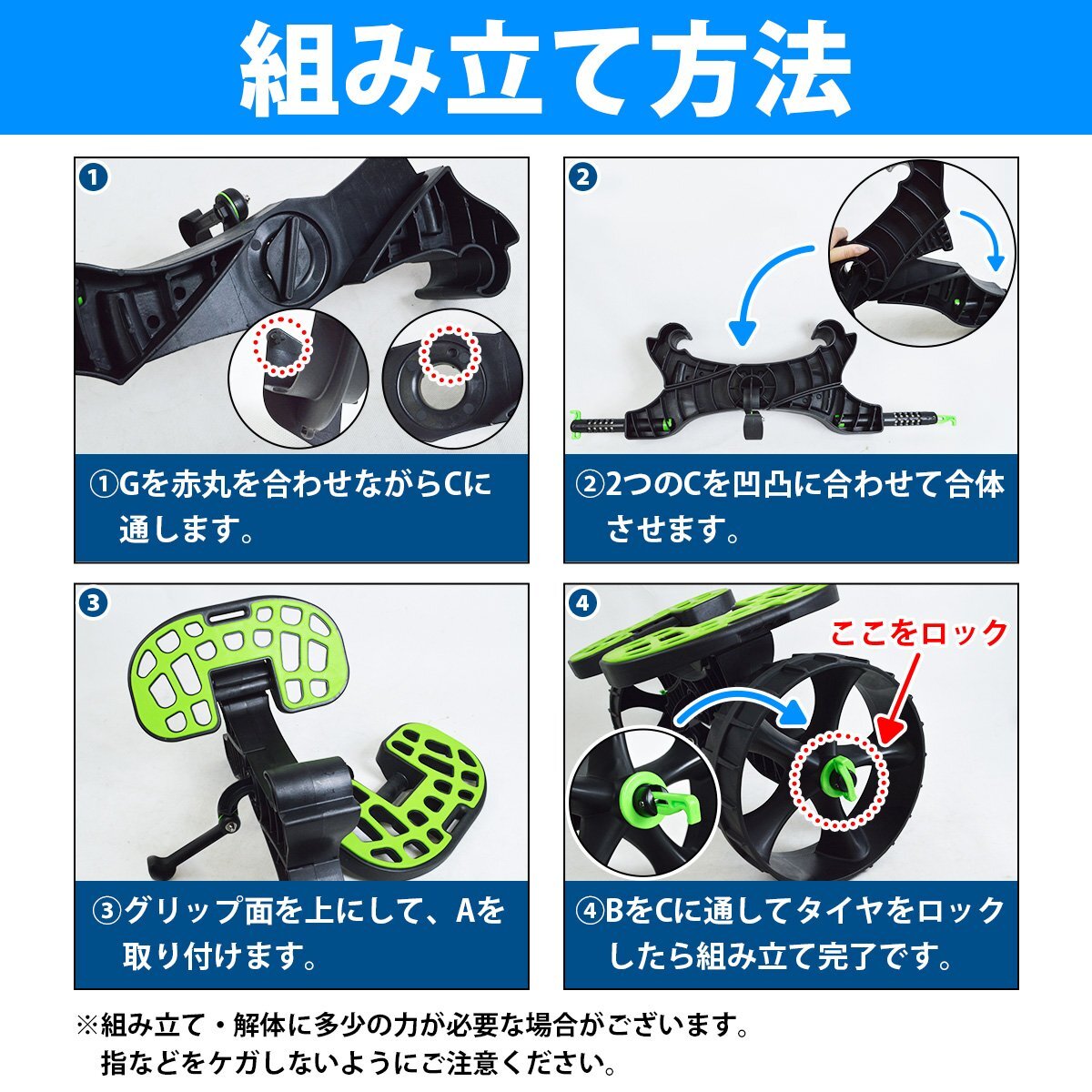 組み立て方法

1

①Gを赤丸を合わせながらCに通します。

2

②2つのCを凹凸に合わせて合体させます。

3

③グリップ面を上にして、Aを取り付けます。

4

ここをロック

④BをCに通してタイヤをロックしたら組み立て完了です。

※組み立て・解体に多少の力が必要な場合がございます。
指などをケガしないようにご注意ください。