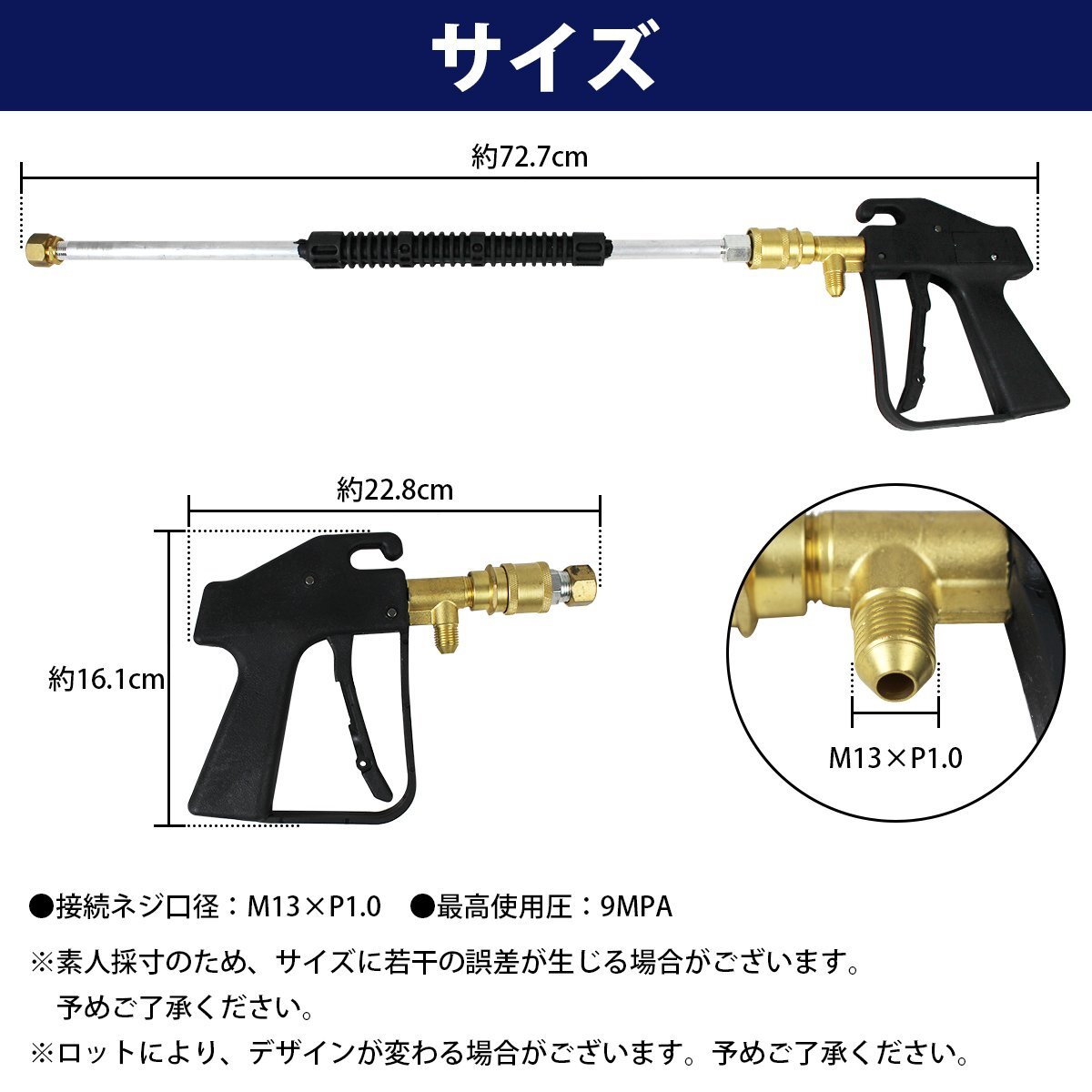 サイズ

約72.7cm

約22.8cm

約16.1cm

M13×P1.0

●接続ネジ口径：M13×P1.0　●最高使用圧：9MPA

※素人採寸のため、サイズに若干の誤差が生じる場合がございます。予めご了承ください。

※ロットにより、デザインが変わる場合がございます。予めご了承ください。