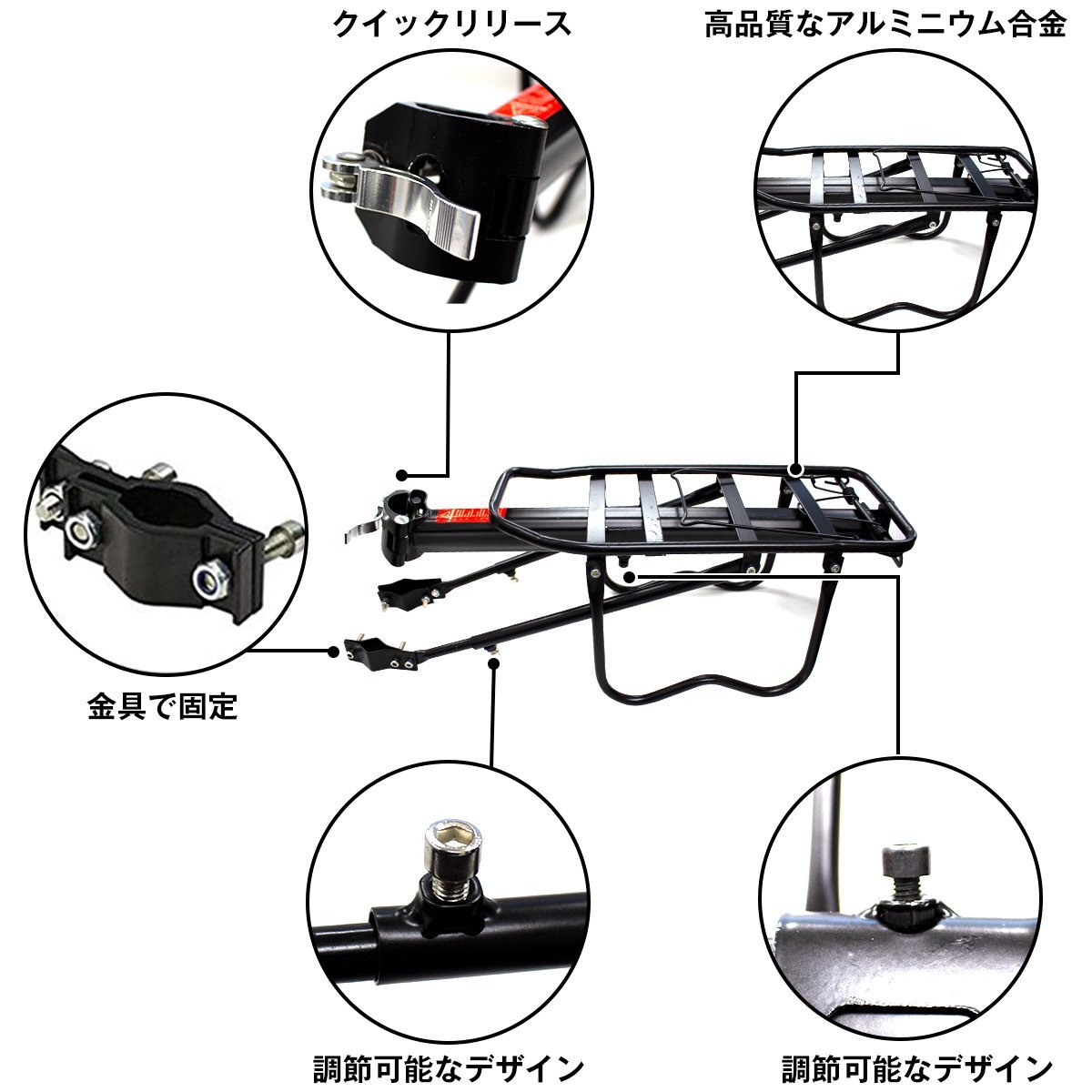 クイックリリース

高品質なアルミニウム合金

金具で固定

調節可能なデザイン

調節可能なデザイン