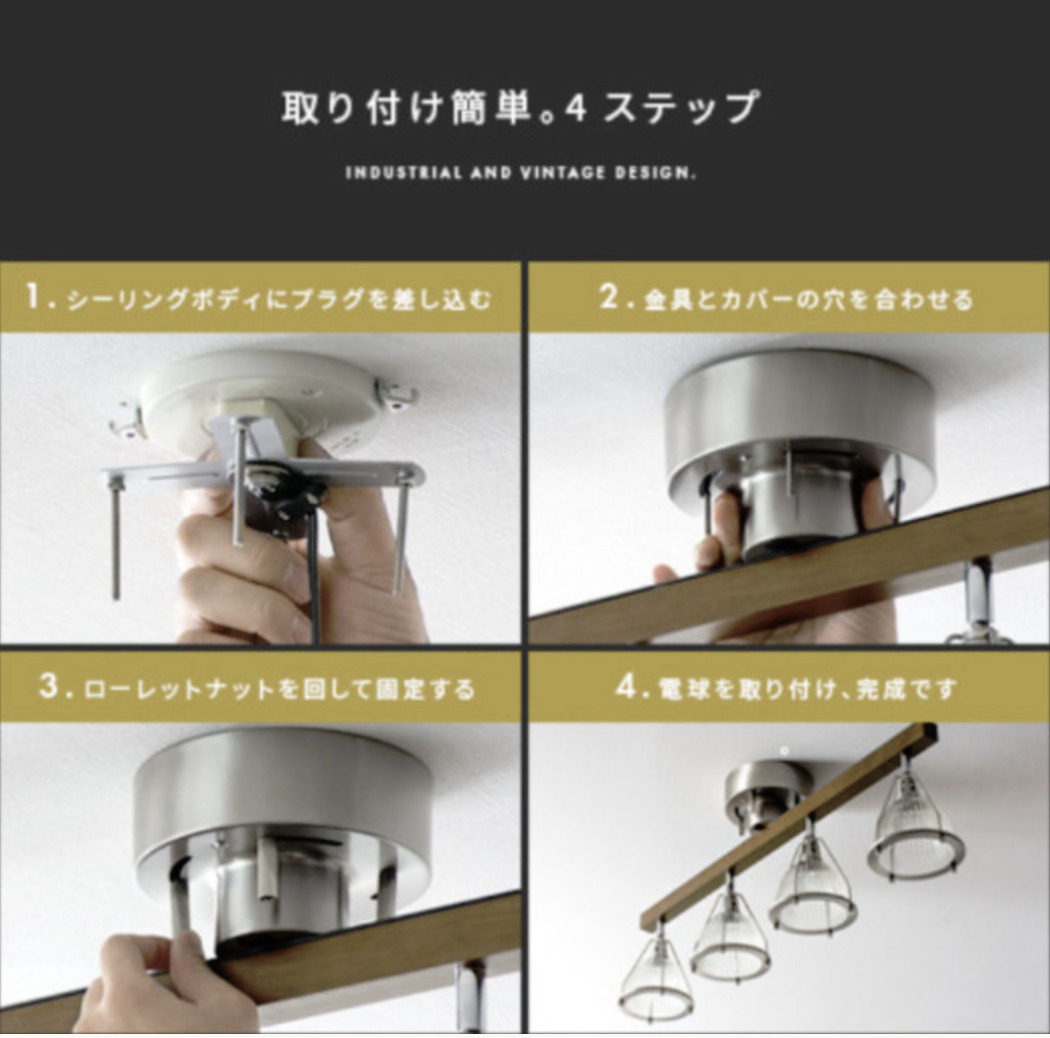 取り付け簡単。4 ステップ

INDUSTRIAL AND VINTAGE DESIGN.

1. シーリングボディにプラグを差し込む

2. 金具とカバーの穴を合わせる

3. ローレットナットを回して固定する

4. 電球を取り付け、完成です