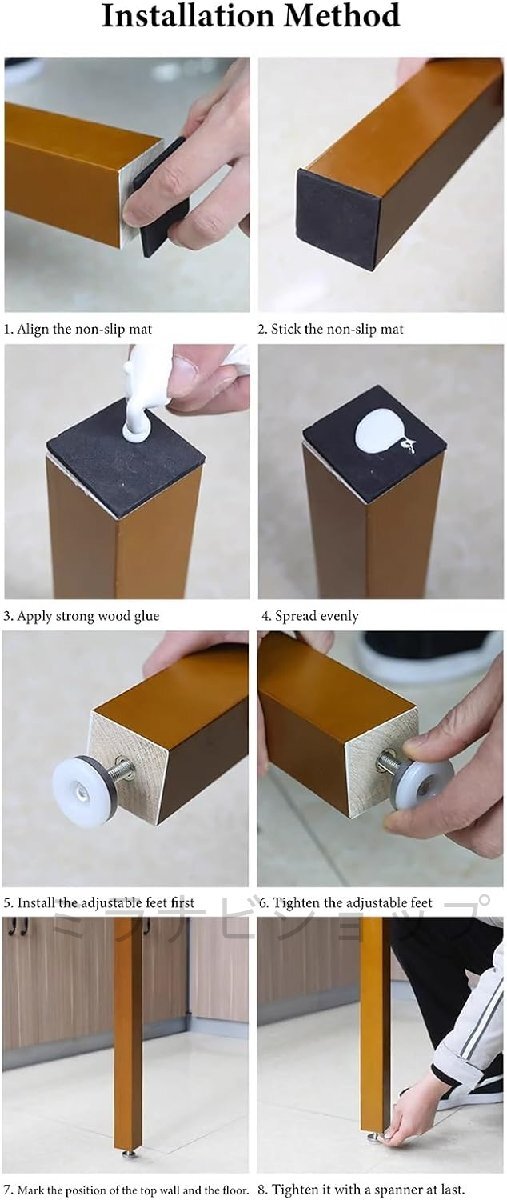 Installation Method

1. Align the non-slip mat

2. Stick the non-slip mat

3. Apply strong wood glue

4. Spread evenly

5. Install the adjustable feet first

6. Tighten the adjustable feet

ミラナビショップ

7. Mark the position of the top wall and the floor.

8. Tighten it with a spanner at last.