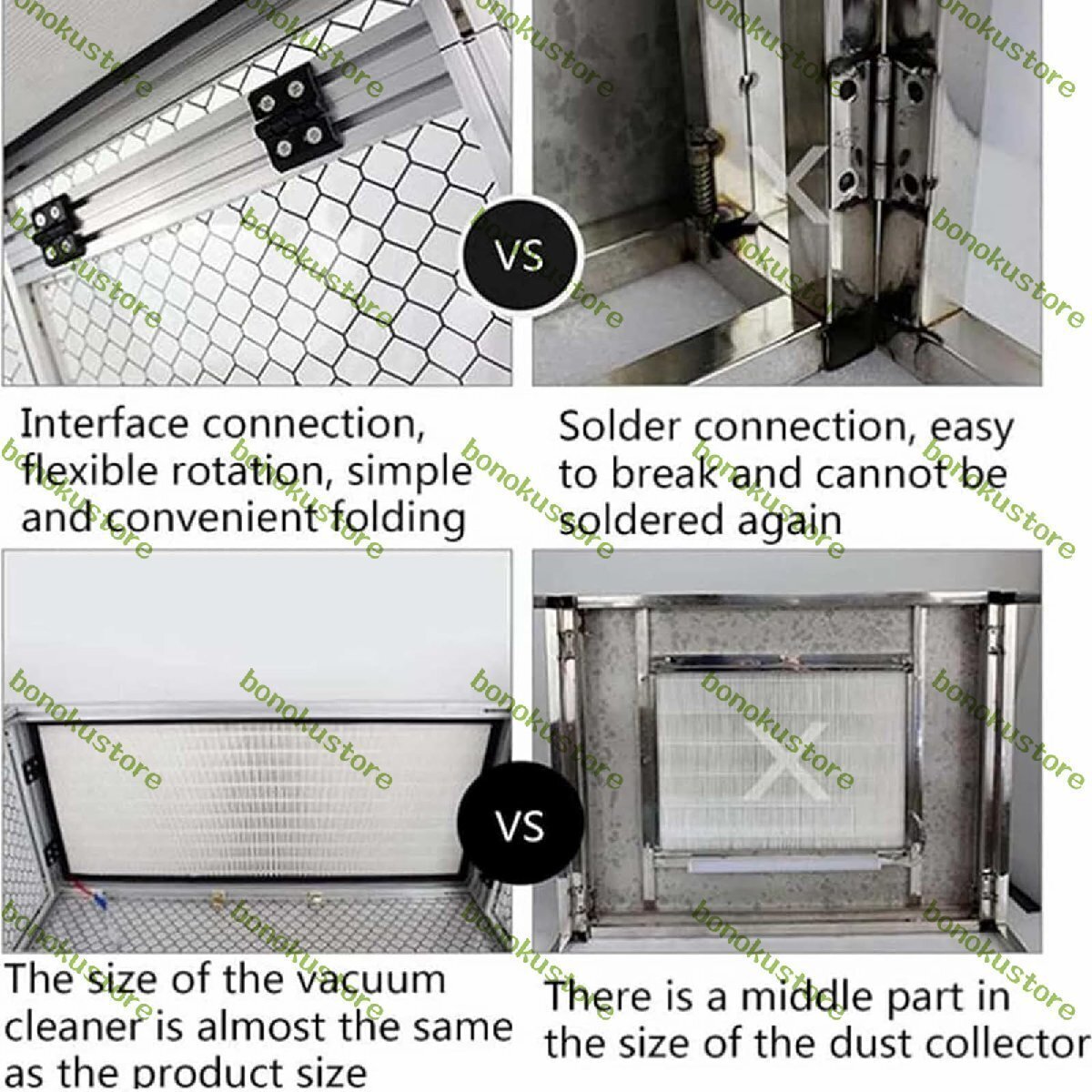 bonokustore

VS

Interface connection, flexible rotation, simple and convenient folding

Solder connection, easy to break and cannot be soldered again

VS

The size of the vacuum cleaner is almost the same as the product size

There is a middle part in the size of the dust collector