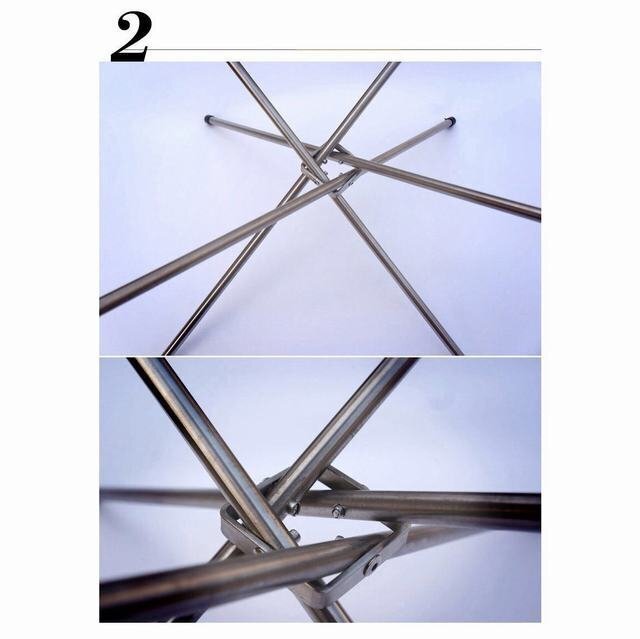 2