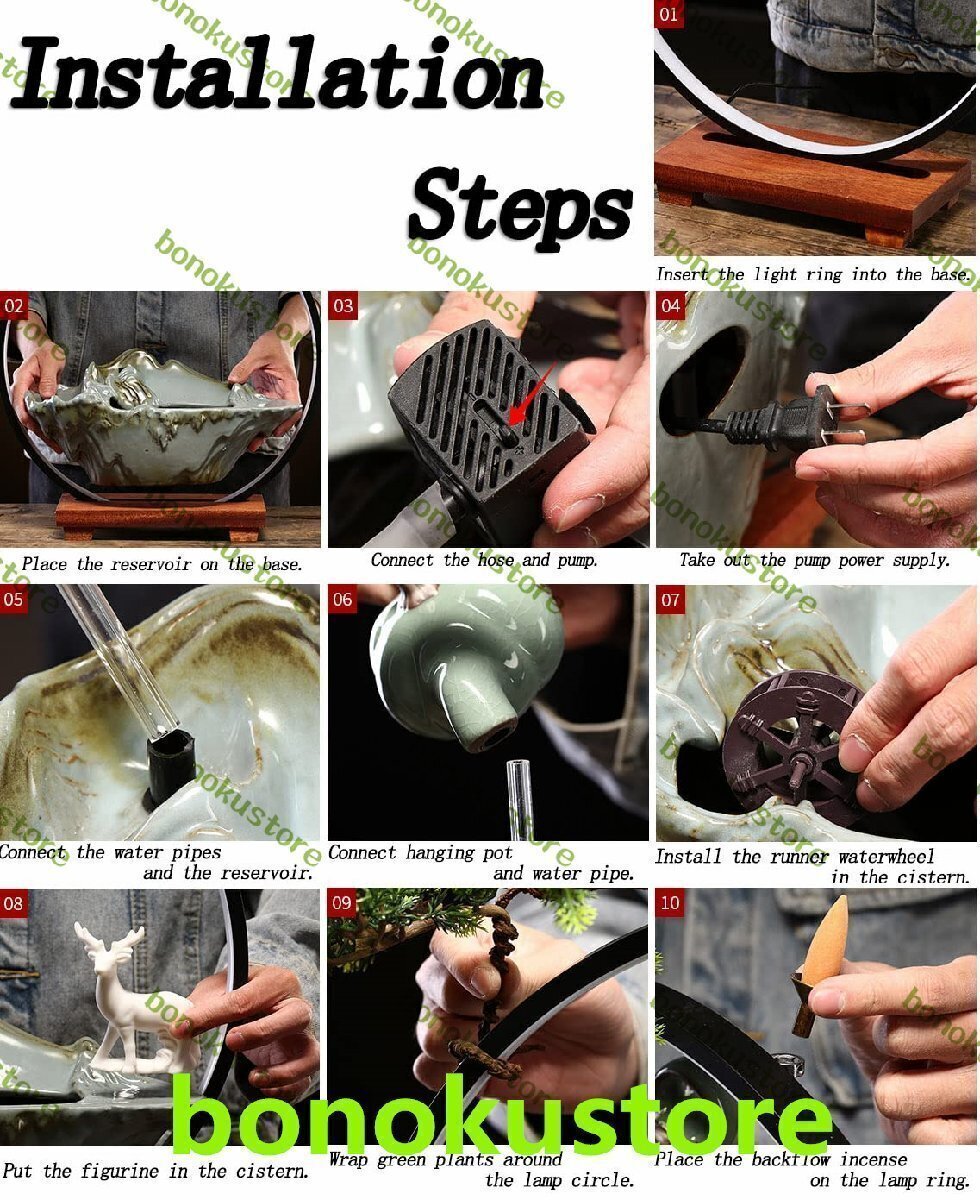 Installation Steps

01
Insert the light ring into the base.

02
Place the reservoir on the base.

03
Connect the hose and pump.

04
Take out the pump power supply.

05
Connect the water pipes and the reservoir.

06
Connect hanging pot and water pipe.

07
Install the runner waterwheel in the cistern.

08
Put the figurine in the cistern.

09
Wrap green plants around the lamp circle.

10
Place the backflow incense on the lamp ring.

bonokustore