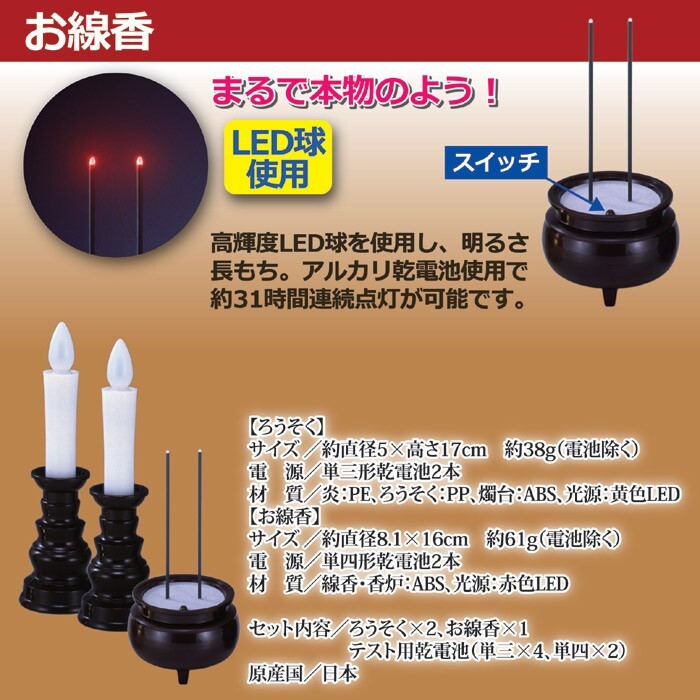 お線香

まるで本物のよう！

LED球使用

スイッチ

高輝度LED球を使用し、明るさ長もち。アルカリ乾電池使用で約31時間連続点灯が可能です。

【ろうそく】
サイズ／約直径5×高さ17cm　約38g(電池除く)
電　源／単三形乾電池2本
材　質／炎：PE、ろうそく：PP、燭台：ABS、光源：黄色LED
【お線香】
サイズ／約直径8.1×16cm　約61g(電池除く)
電　源／単四形乾電池2本
材　質／線香・香炉：ABS、光源：赤色LED

セット内容／ろうそく×2、お線香×1
テスト用乾電池(単三×4、単四×2)
原産国／日本