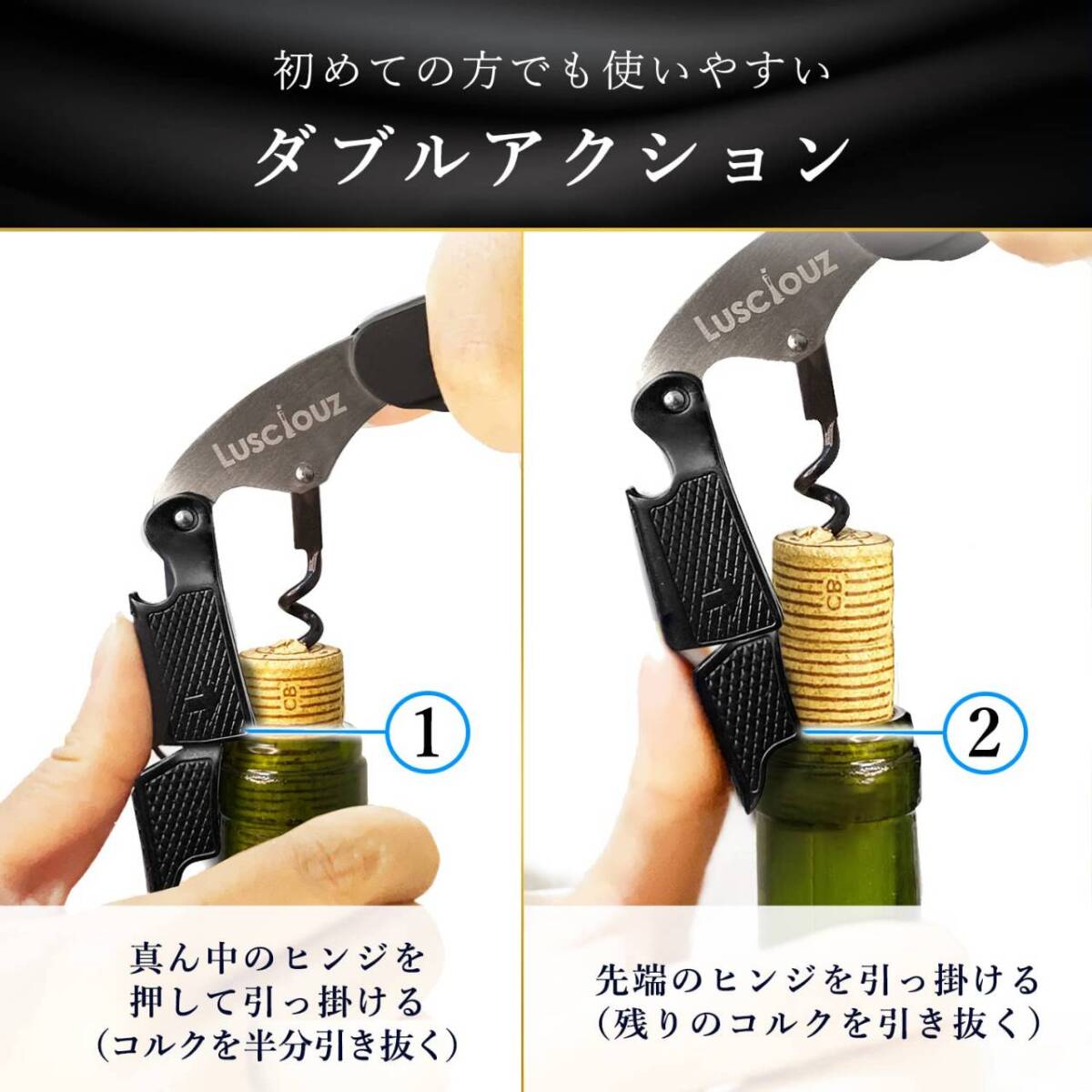 初めての方でも使いやすい

ダブルアクション

Lusciouz

CB

1

真ん中のヒンジを押して引っ掛ける（コルクを半分引き抜く）

Lusciouz

CB

2

先端のヒンジを引っ掛ける（残りのコルクを引き抜く）