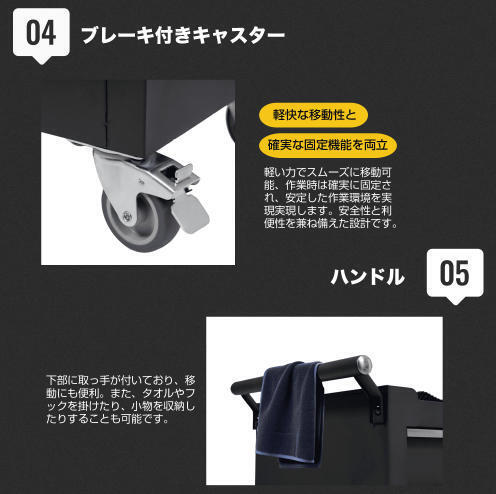 04

ブレーキ付きキャスター

軽快な移動性と

確実な固定機能を両立

軽い力でスムーズに移動可能、作業時は確実に固定され、安定した作業環境を実現実現します。安全性と利便性を兼ね備えた設計です。

ハンドル

05

下部に取っ手が付いており、移動にも便利。また、タオルやフックを掛けたり、小物を収納したりすることも可能です。