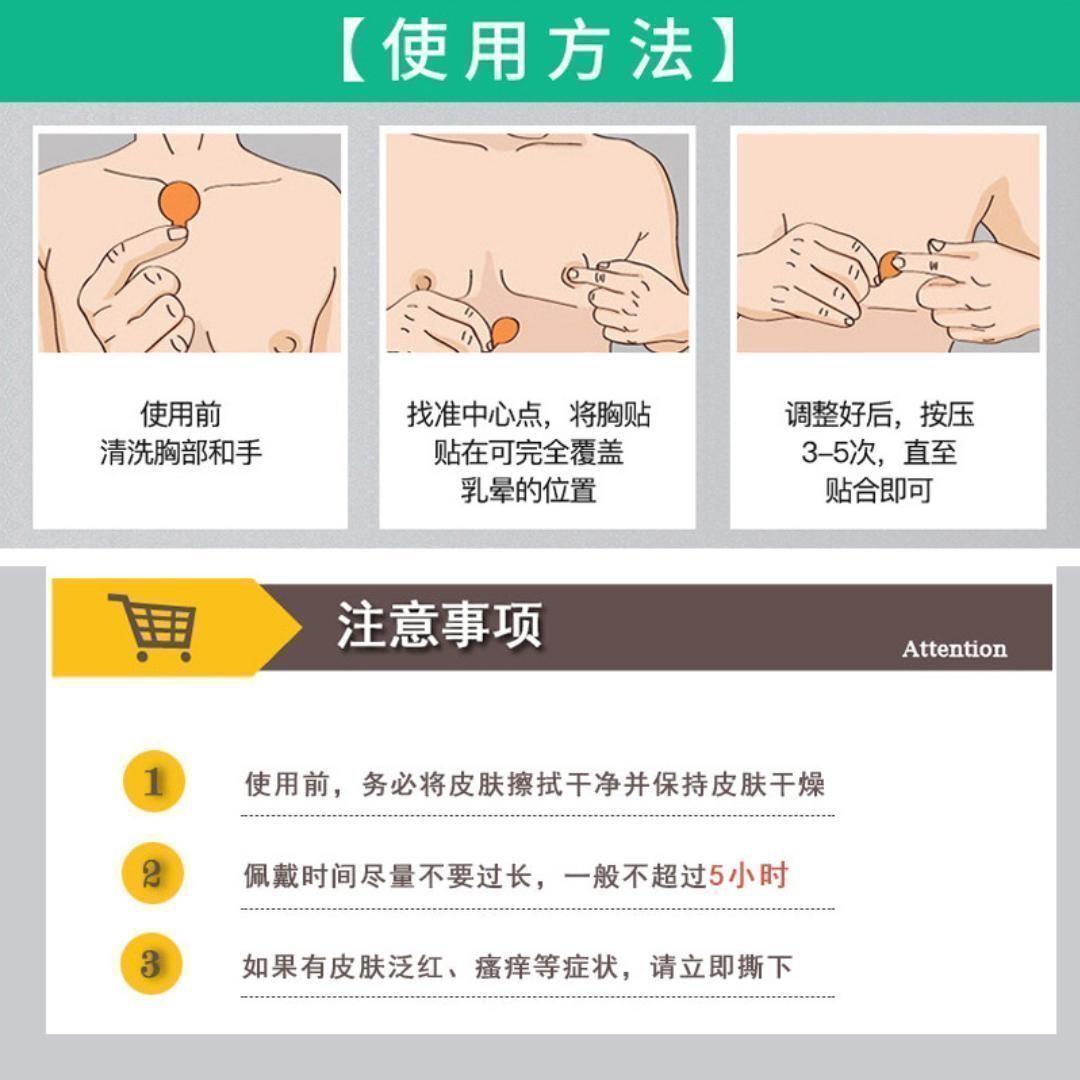 【使用方法】

使用前
清洗胸部和手

找准中心点，将胸贴贴在可完全覆盖乳晕的位置

调整好后，按压3–5次，直至贴合即可

注意事项

Attention

1 使用前，务必将皮肤擦拭干净并保持皮肤干燥

2 佩戴时间尽量不要过长，一般不超过5小时

3 如果有皮肤泛红、瘙痒等症状，请立即撕下