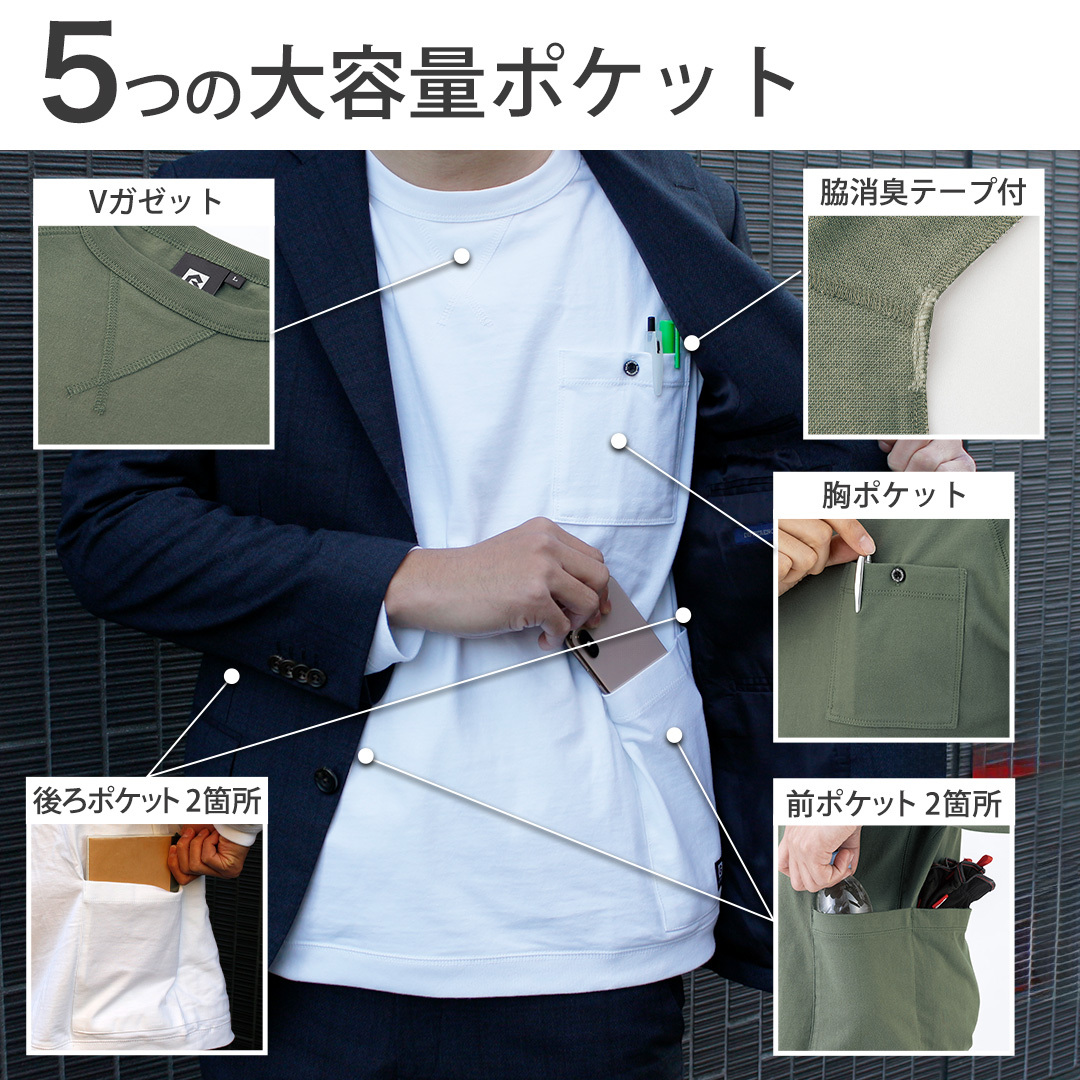 5つの大容量ポケット

Vガゼット

脇消臭テープ付

胸ポケット

後ろポケット 2箇所

前ポケット 2箇所