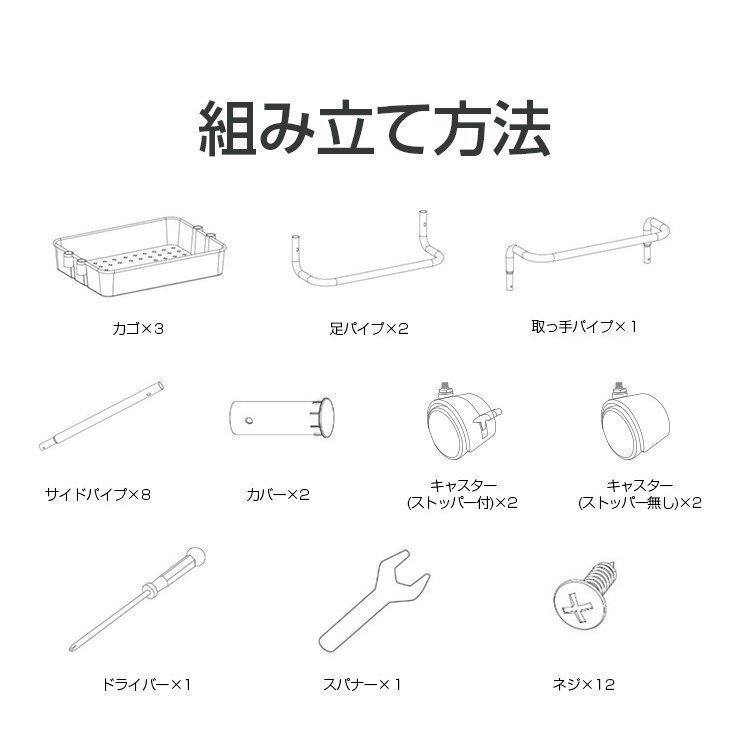 組み立て方法

カゴ×3

足パイプ×2

取っ手パイプ×１

サイドパイプ×8

カバー×2

キャスター
(ストッパー付)×2

キャスター
(ストッパー無し)×2

ドライバー×1

スパナー×１

ネジ×12