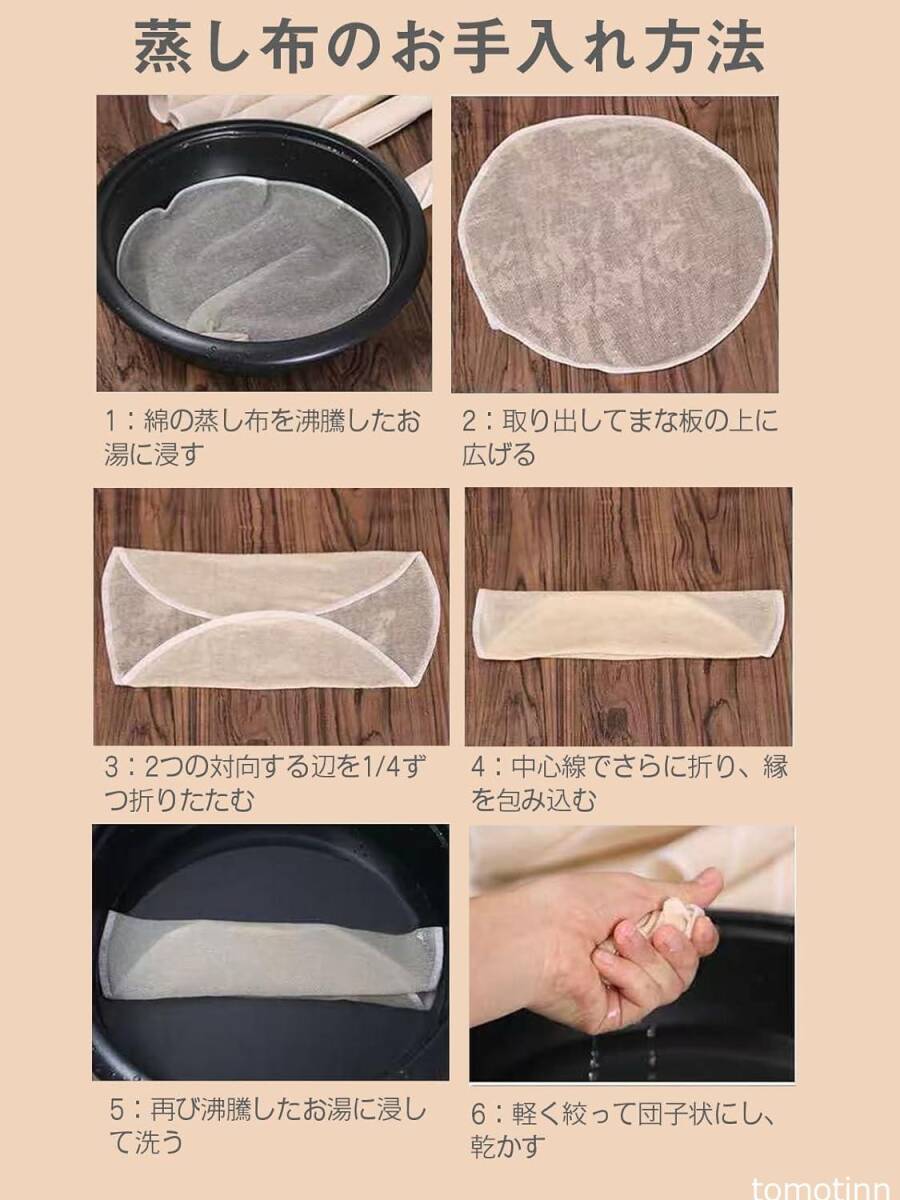 蒸し布のお手入れ方法

1：綿の蒸し布を沸騰したお湯に浸す

2：取り出してまな板の上に広げる

3：2つの対向する辺を1/4ずつ折りたたむ

4：中心線でさらに折り、縁を包み込む

5：再び沸騰したお湯に浸して洗う

6：軽く絞って団子状にし、乾かす

tomotinn