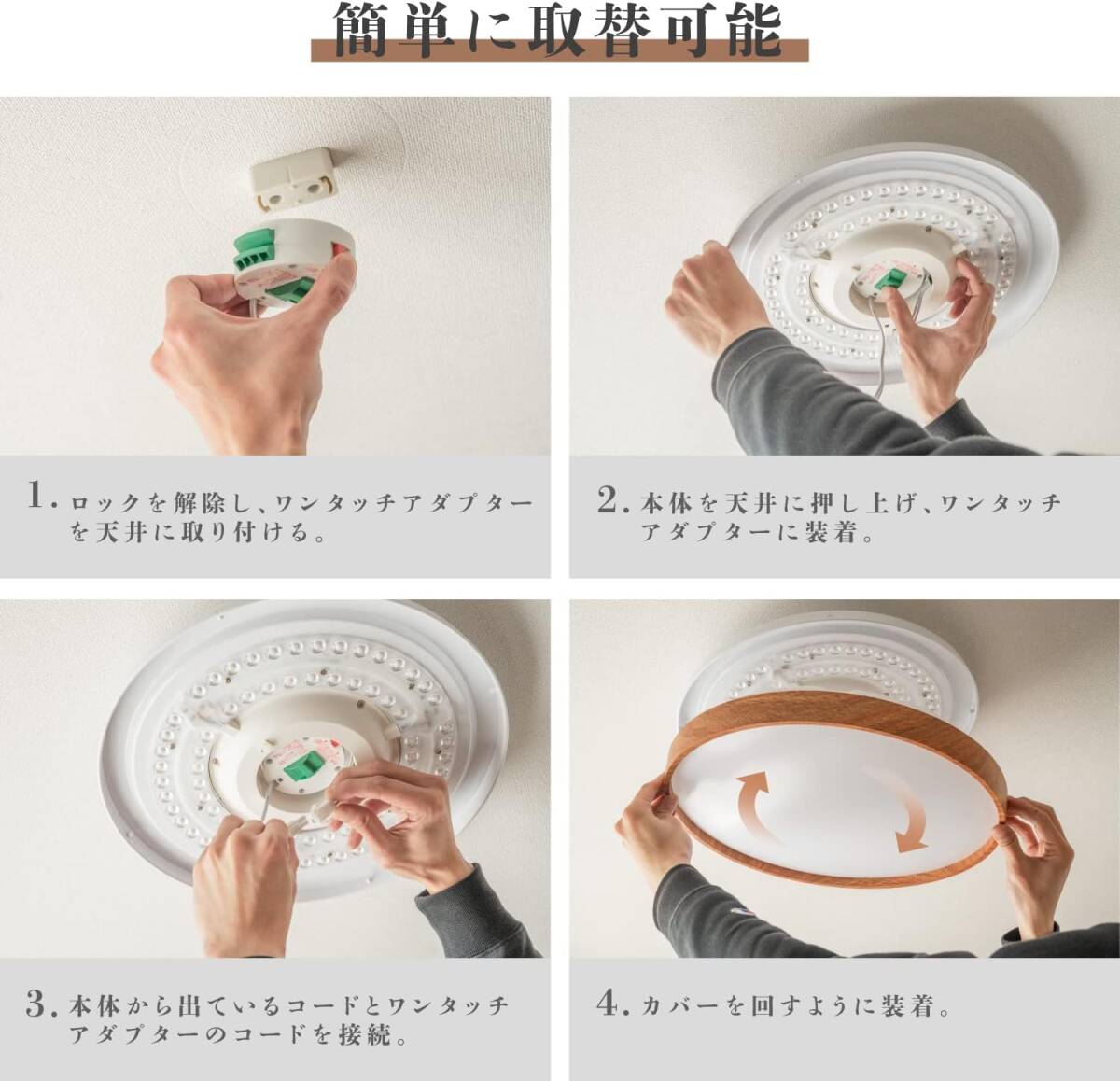 簡単に取替可能

1. ロックを解除し、ワンタッチアダプターを天井に取り付ける。

2. 本体を天井に押し上げ、ワンタッチアダプターに装着。

3. 本体から出ているコードとワンタッチアダプターのコードを接続。

4. カバーを回すように装着。