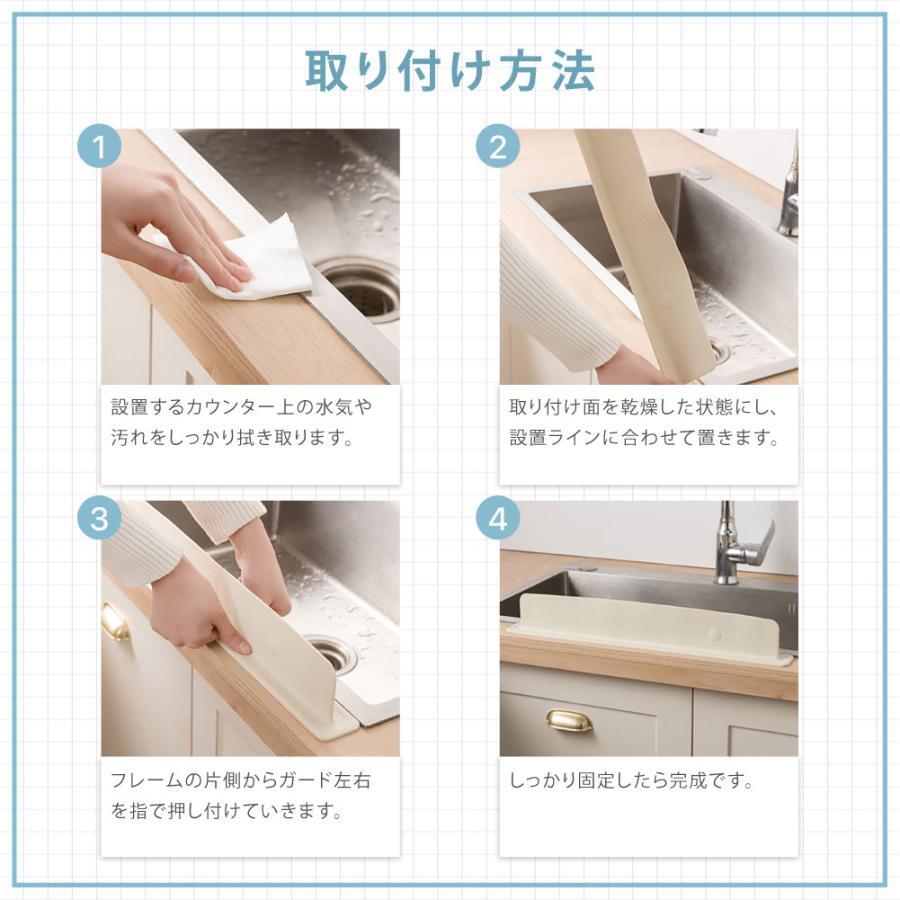 取り付け方法

1

設置するカウンター上の水気や汚れをしっかり拭き取ります。

2

取り付け面を乾燥した状態にし、設置ラインに合わせて置きます。

3

フレームの片側からガード左右を指で押し付けていきます。

4

しっかり固定したら完成です。