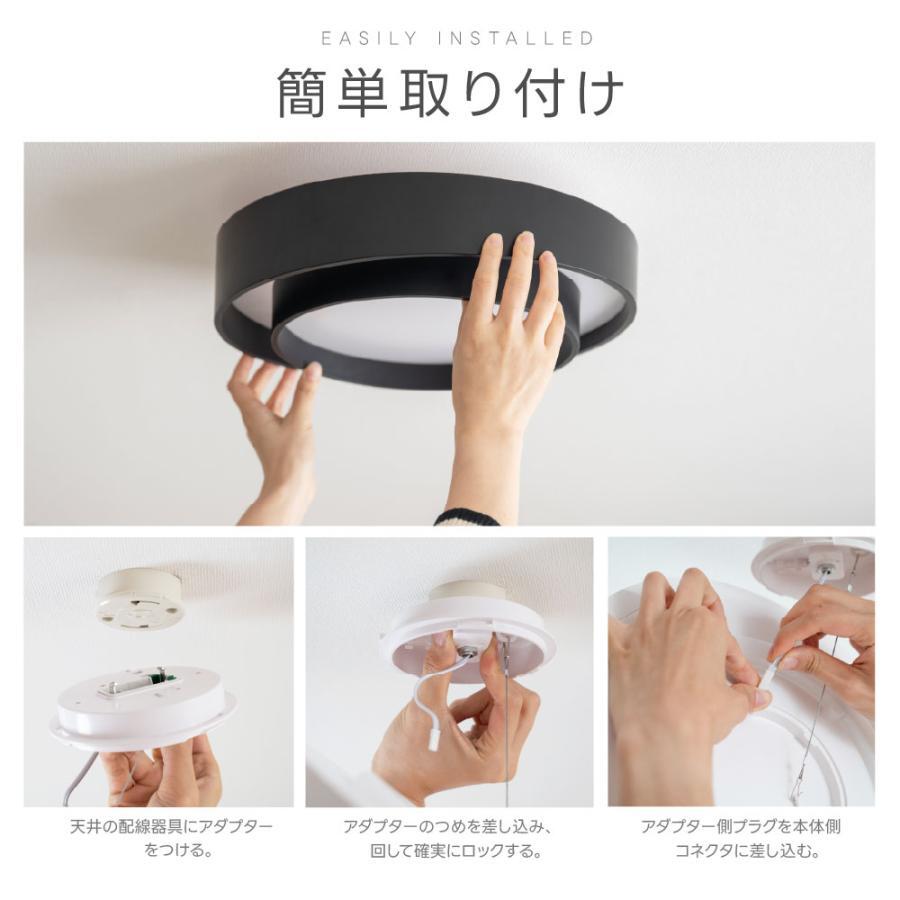 EASILY INSTALLED

簡単取り付け

天井の配線器具にアダプターをつける。

アダプターのつめを差し込み、回して確実にロックする。

アダプター側プラグを本体側コネクタに差し込む。