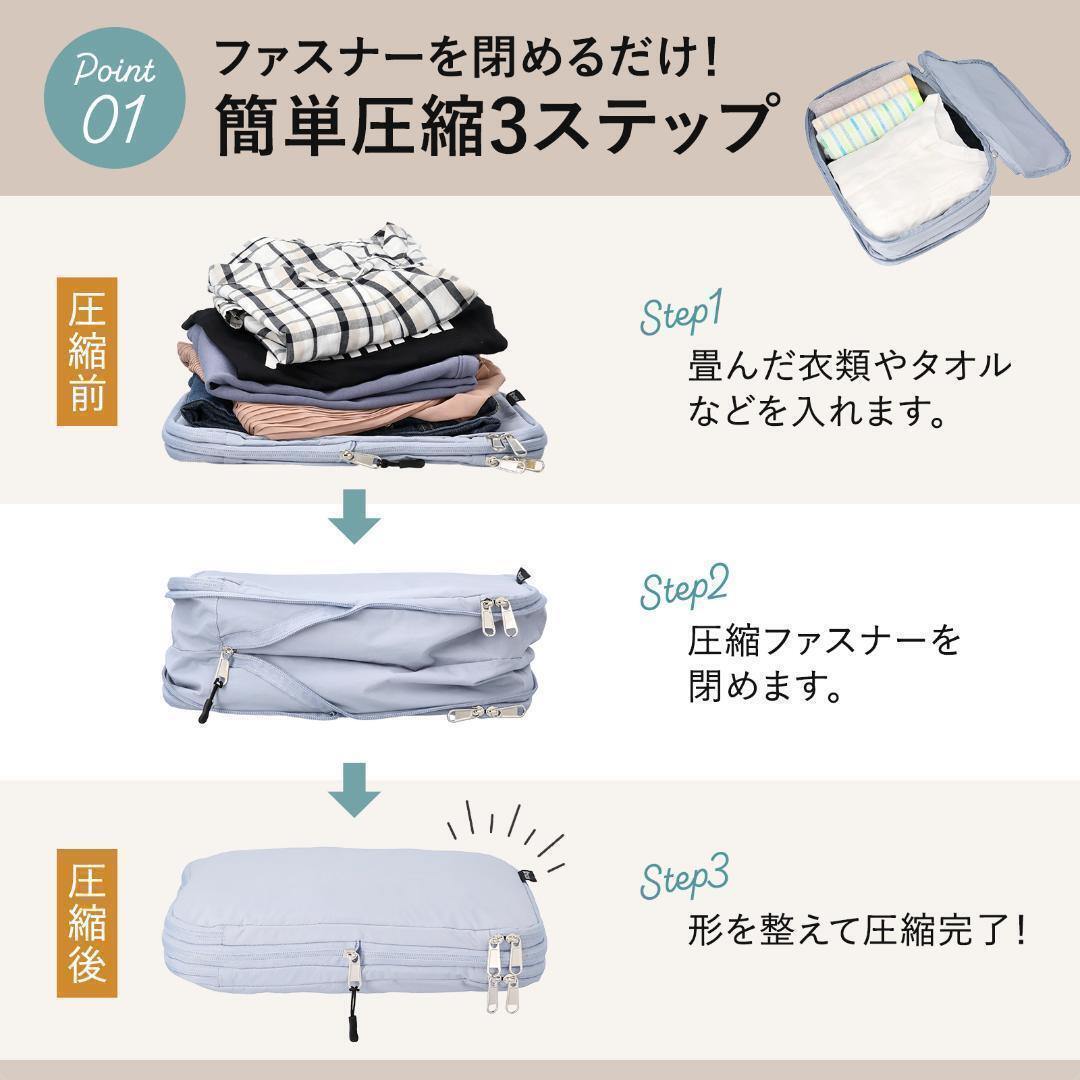 Point 01

ファスナーを閉めるだけ！
簡単圧縮3ステップ

圧縮前

Step1
畳んだ衣類やタオルなどを入れます。

Step2
圧縮ファスナーを閉めます。

圧縮後

Step3
形を整えて圧縮完了！