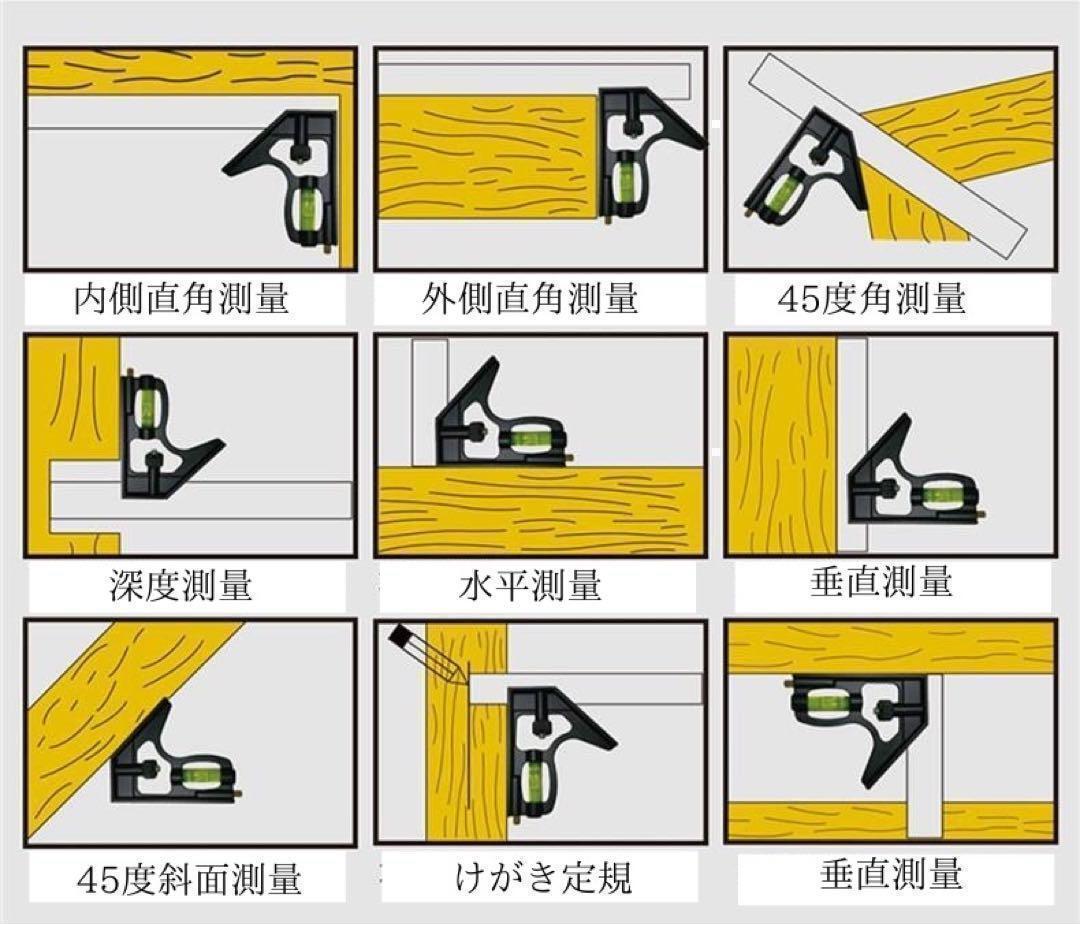 内側直角測量

外側直角測量

45度角測量

深度測量

水平測量

垂直測量

45度斜面測量

けがき定規

垂直測量