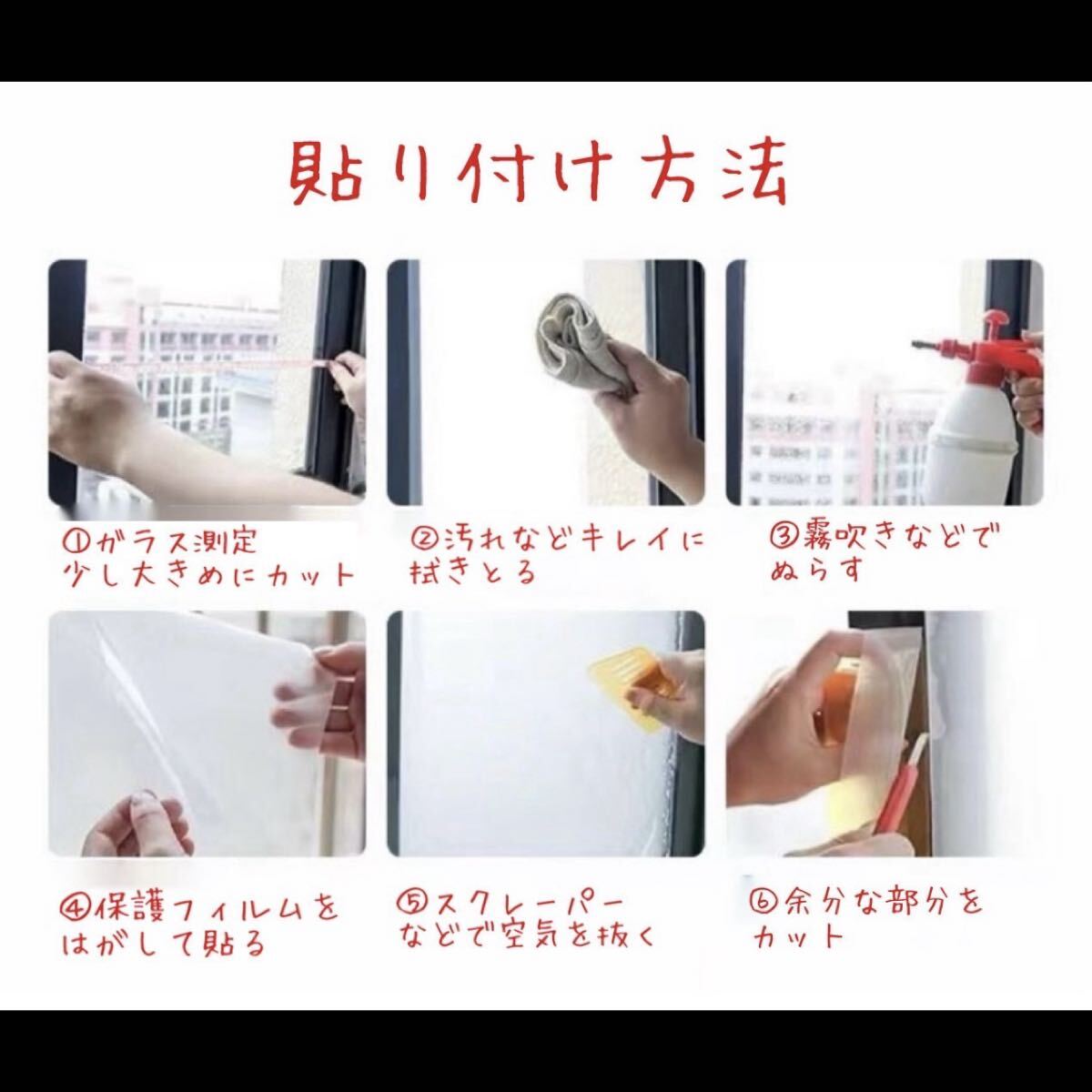 貼り付け方法

①ガラス測定
少し大きめにカット

②汚れなどキレイに
拭きとる

③霧吹きなどで
ぬらす

④保護フィルムを
はがして貼る

⑤スクレーパー
などで空気を抜く

⑥余分な部分を
カット