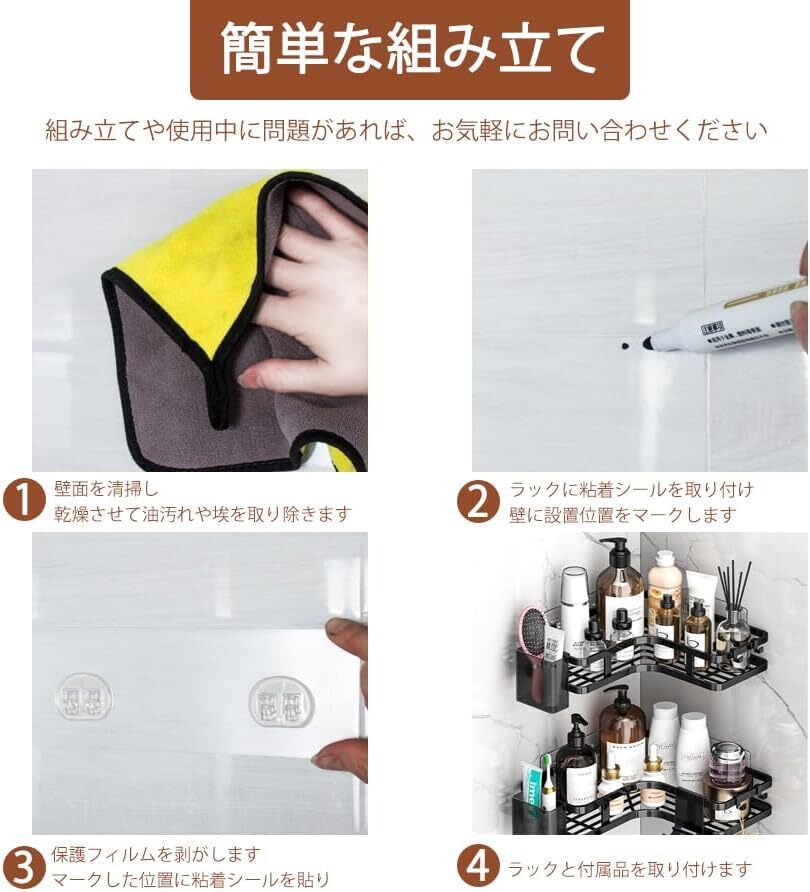 簡単な組み立て

組み立てや使用中に問題があれば、お気軽にお問い合わせください

1 壁面を清掃し
乾燥させて油汚れや埃を取り除きます

2 ラックに粘着シールを取り付け
壁に設置位置をマークします

3 保護フィルムを剥がします
マークした位置に粘着シールを貼り

4 ラックと付属品を取り付けます