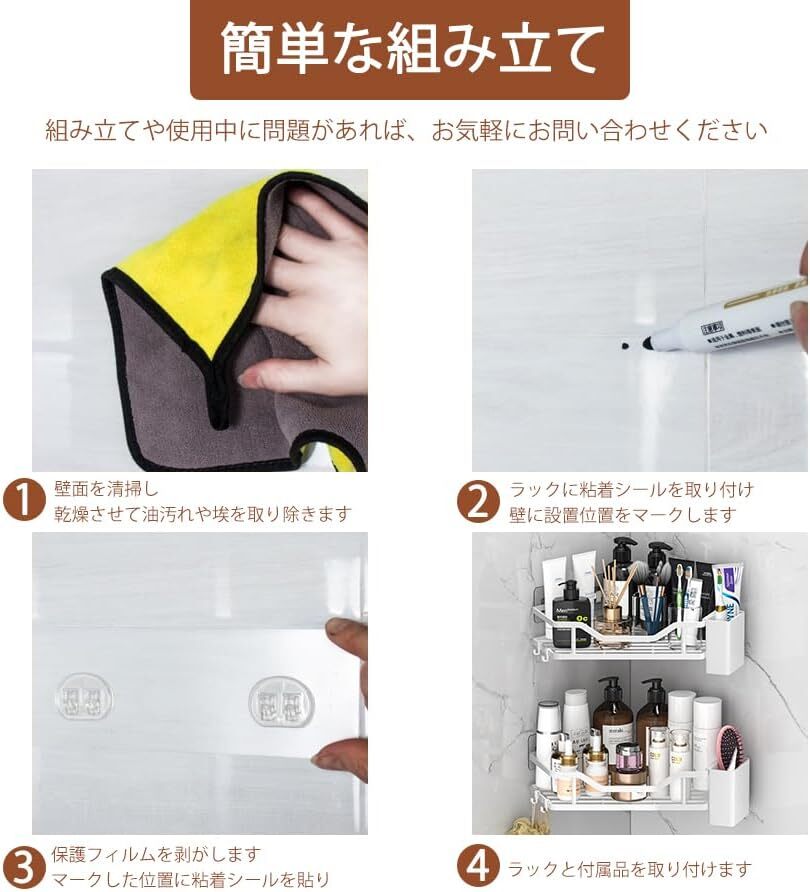 簡単な組み立て

組み立てや使用中に問題があれば、お気軽にお問い合わせください

1 壁面を清掃し
乾燥させて油汚れや埃を取り除きます

2 ラックに粘着シールを取り付け
壁に設置位置をマークします

3 保護フィルムを剥がします
マークした位置に粘着シールを貼り

4 ラックと付属品を取り付けます