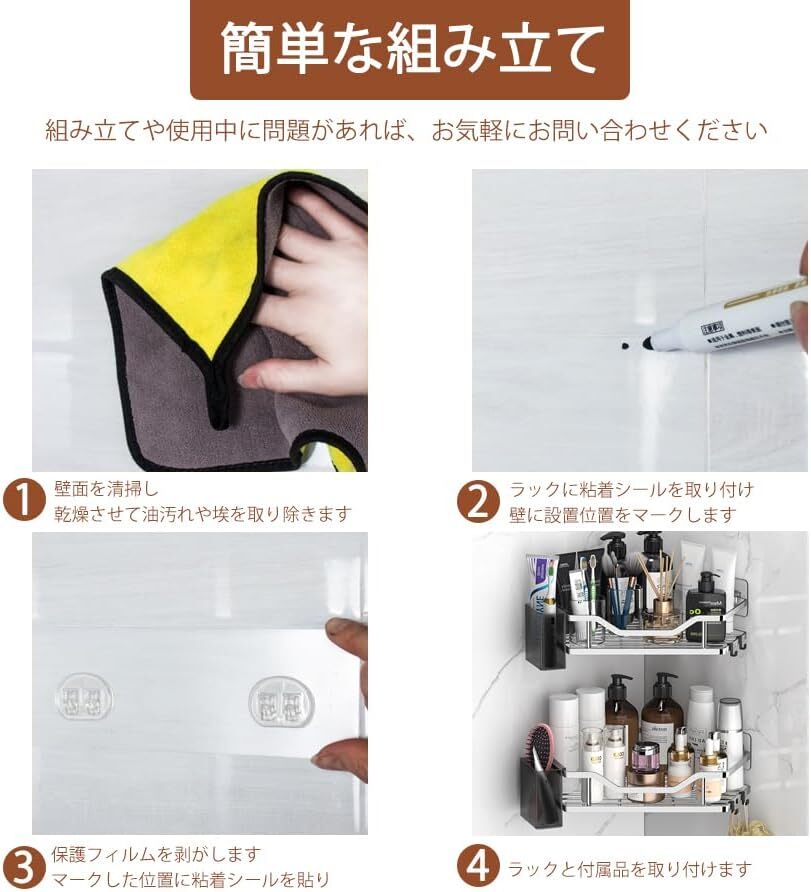 簡単な組み立て

組み立てや使用中に問題があれば、お気軽にお問い合わせください

1 壁面を清掃し
乾燥させて油汚れや埃を取り除きます

2 ラックに粘着シールを取り付け
壁に設置位置をマークします

3 保護フィルムを剥がします
マークした位置に粘着シールを貼り

4 ラックと付属品を取り付けます