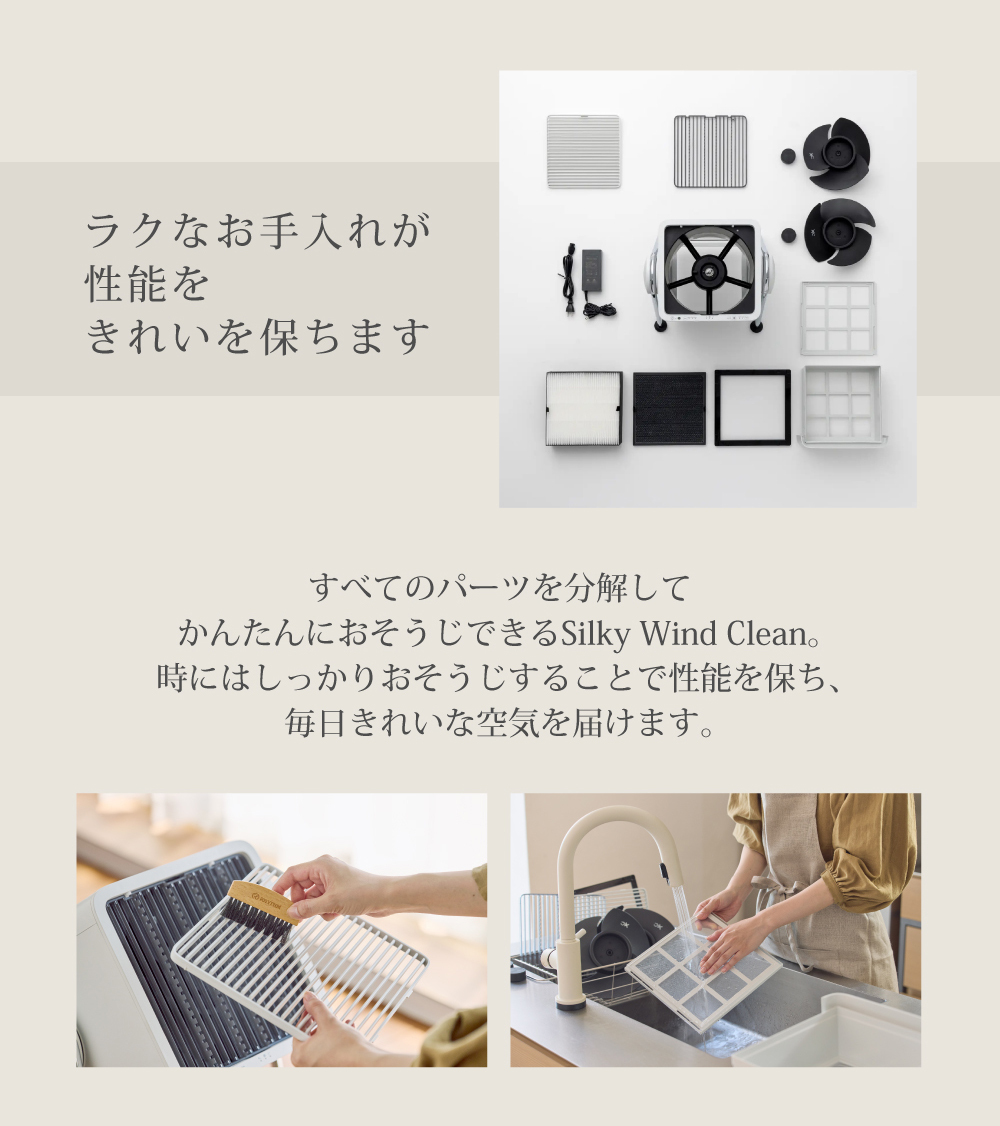 ラクなお手入れが
性能を
きれいを保ちます

すべてのパーツを分解して
かんたんにおそうじできるSilky Wind Clean。
時にはしっかりおそうじすることで性能を保ち、
毎日きれいな空気を届けます。