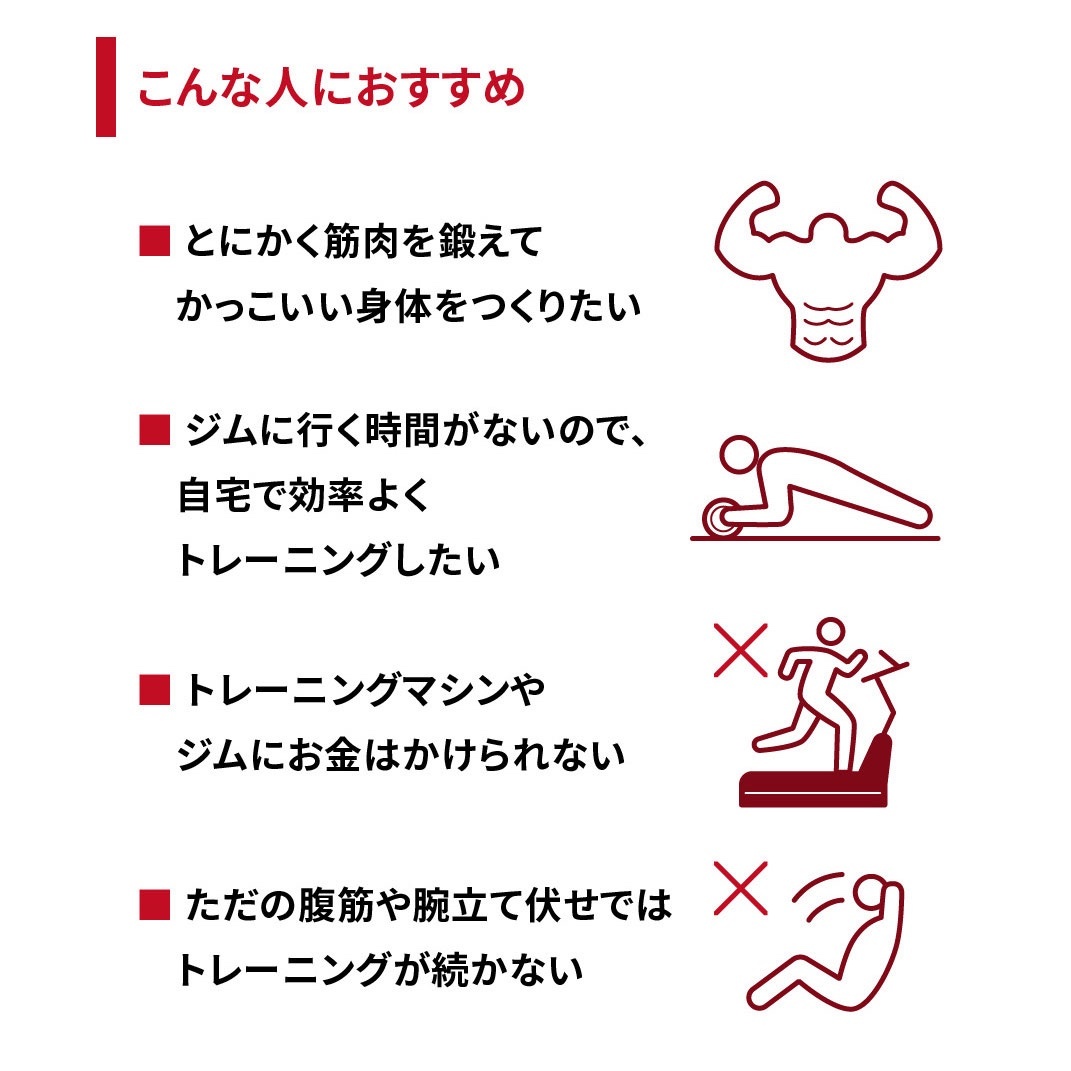 こんな人におすすめ

■ とにかく筋肉を鍛えて
かっこいい身体をつくりたい

■ ジムに行く時間がないので、
自宅で効率よく
トレーニングしたい

■ トレーニングマシンや
ジムにお金はかけられない

■ ただの腹筋や腕立て伏せでは
トレーニングが続かない