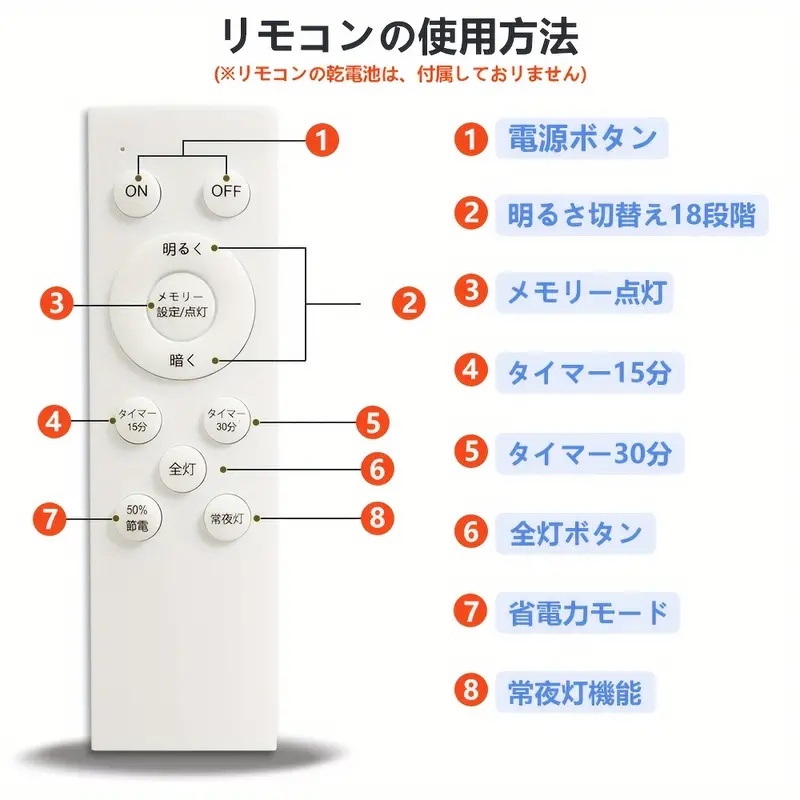 リモコンの使用方法
(※リモコンの乾電池は、付属しておりません)

1
ON
OFF
明るく
3
メモリー
設定/点灯
2
暗く
4
タイマー
15分
タイマー
30分
5
全灯
6
7
50%
節電
常夜灯
8

1 電源ボタン
2 明るさ切替え18段階
3 メモリー点灯
4 タイマー15分
5 タイマー30分
6 全灯ボタン
7 省電力モード
8 常夜灯機能