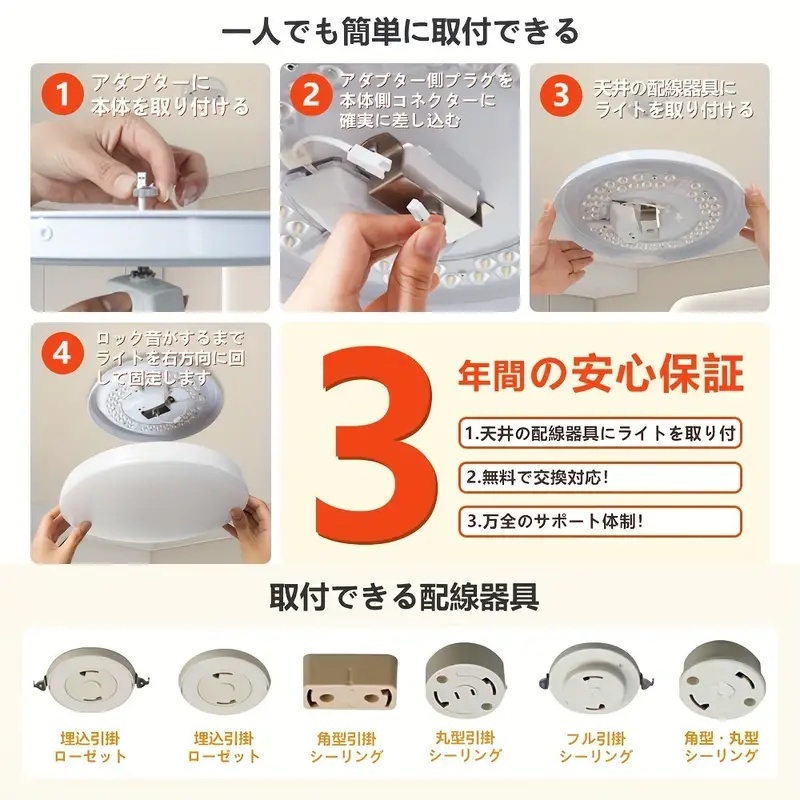 一人でも簡単に取付できる

1 アダプターに本体を取り付ける

2 アダプター側プラグを本体側コネクターに確実に差し込む

3 天井の配線器具にライトを取り付ける

4 ロック音がするまでライトを右方向に回して固定します

3 年間の安心保証

1.天井の配線器具にライトを取り付

2.無料で交換対応!

3.万全のサポート体制!

取付できる配線器具

埋込引掛ローゼット

埋込引掛ローゼット

角型引掛シーリング

丸型引掛シーリング

フル引掛シーリング

角型・丸型シーリング