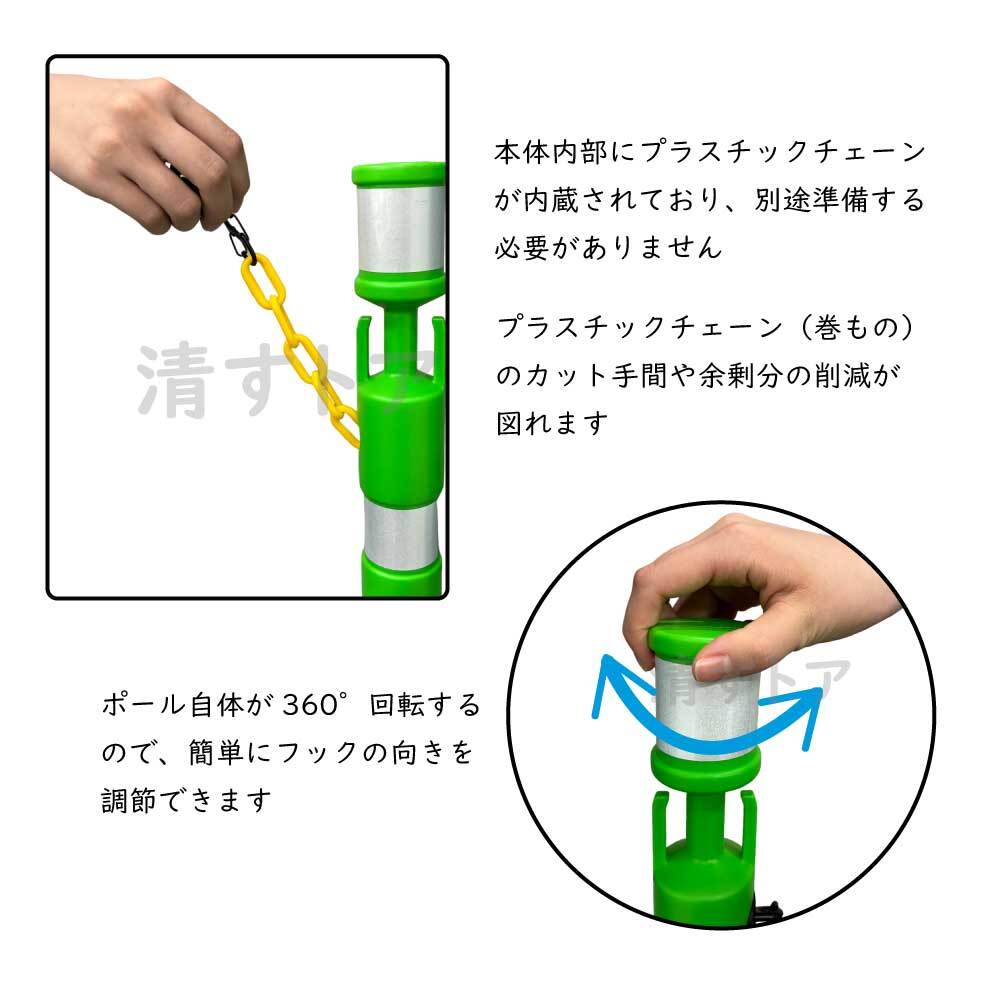 清すトア

本体内部にプラスチックチェーンが内蔵されており、別途準備する必要がありません

プラスチックチェーン（巻もの）のカット手間や余剰分の削減が図れます

ポール自体が360°回転するので、簡単にフックの向きを調節できます

清すトア