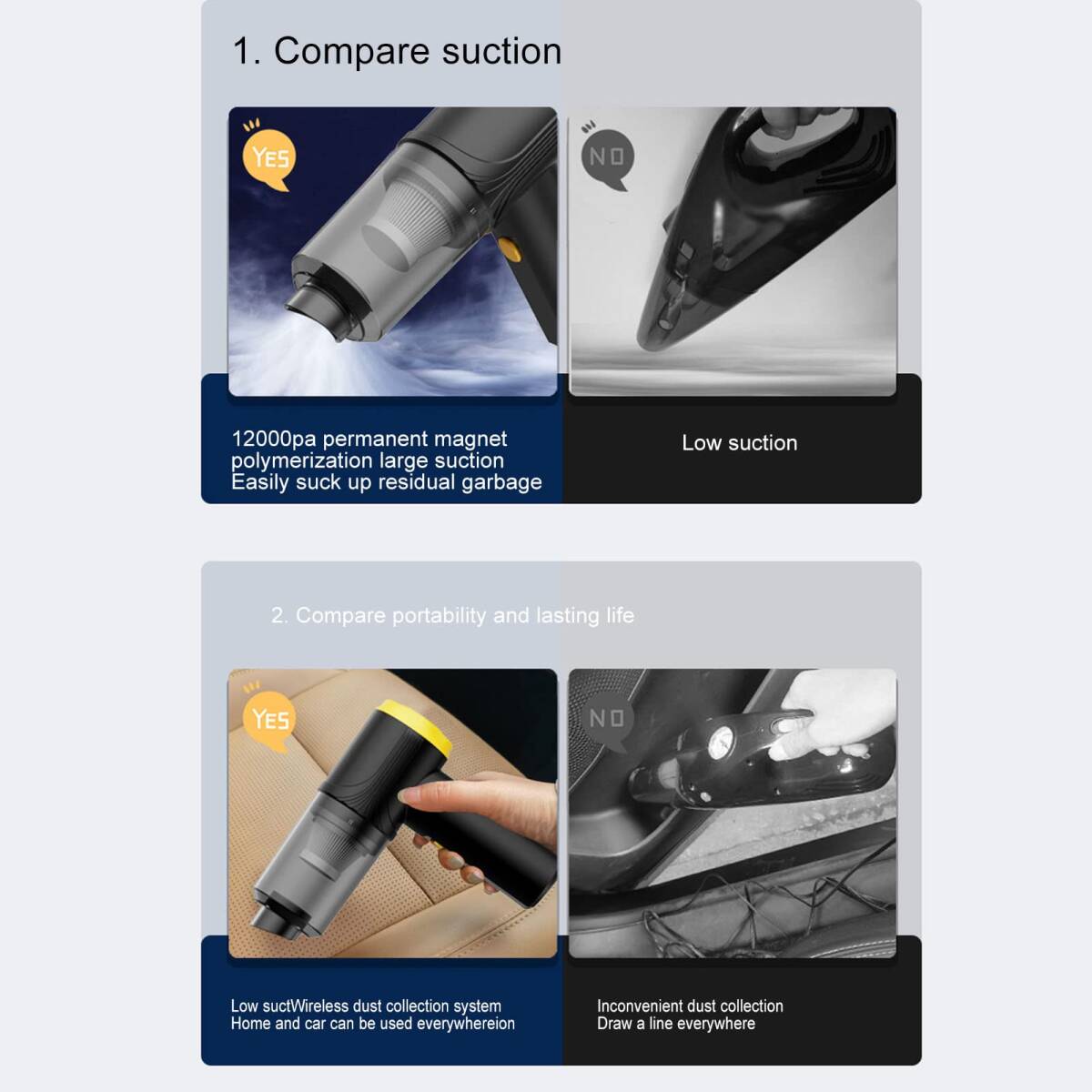 1. Compare suction

YES

NO

12000pa permanent magnet polymerization large suction Easily suck up residual garbage

Low suction

2. Compare portability and lasting life

YES

NO

Low suctWireless dust collection system
Home and car can be used everywhereion

Inconvenient dust collection
Draw a line everywhere