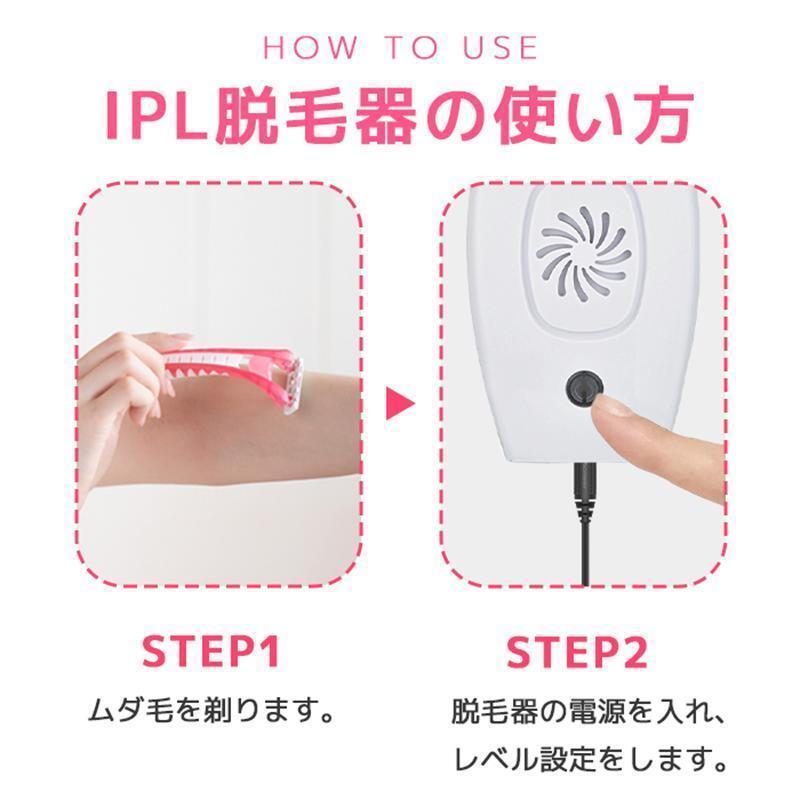 HOW TO USE

IPL脱毛器の使い方

STEP1

ムダ毛を剃ります。

STEP2

脱毛器の電源を入れ、レベル設定をします。