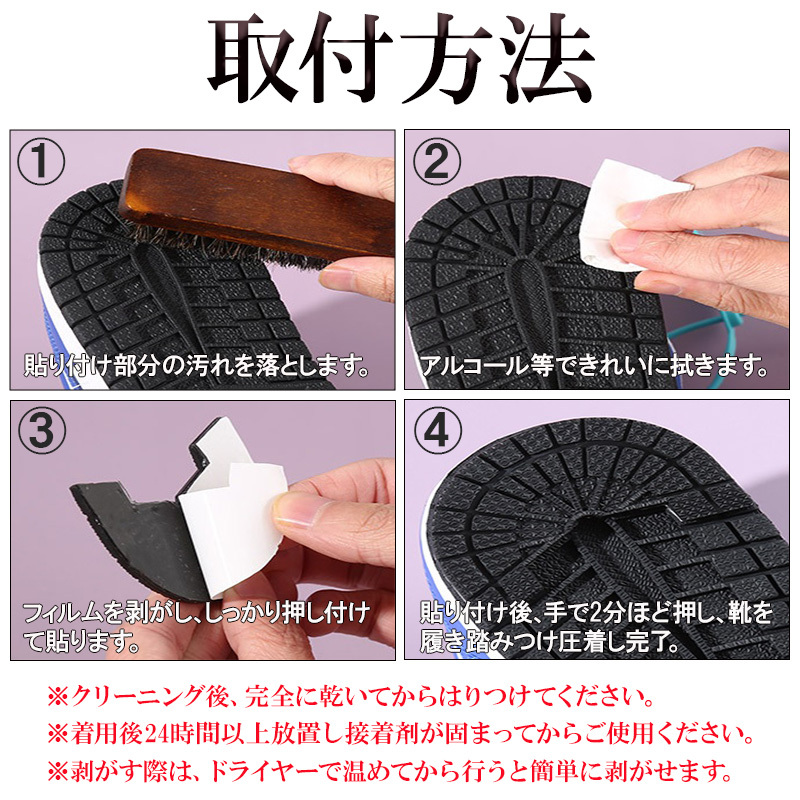 取付方法

①
貼り付け部分の汚れを落とします。

②
アルコール等できれいに拭きます。

③
フィルムを剥がし、しっかり押し付けて貼ります。

④
貼り付け後、手で2分ほど押し、靴を履き踏みつけ圧着し完了。

※クリーニング後、完全に乾いてからはりつけてください。
※着用後24時間以上放置し接着剤が固まってからご使用ください。
※剥がす際は、ドライヤーで温めてから行うと簡単に剥がせます。