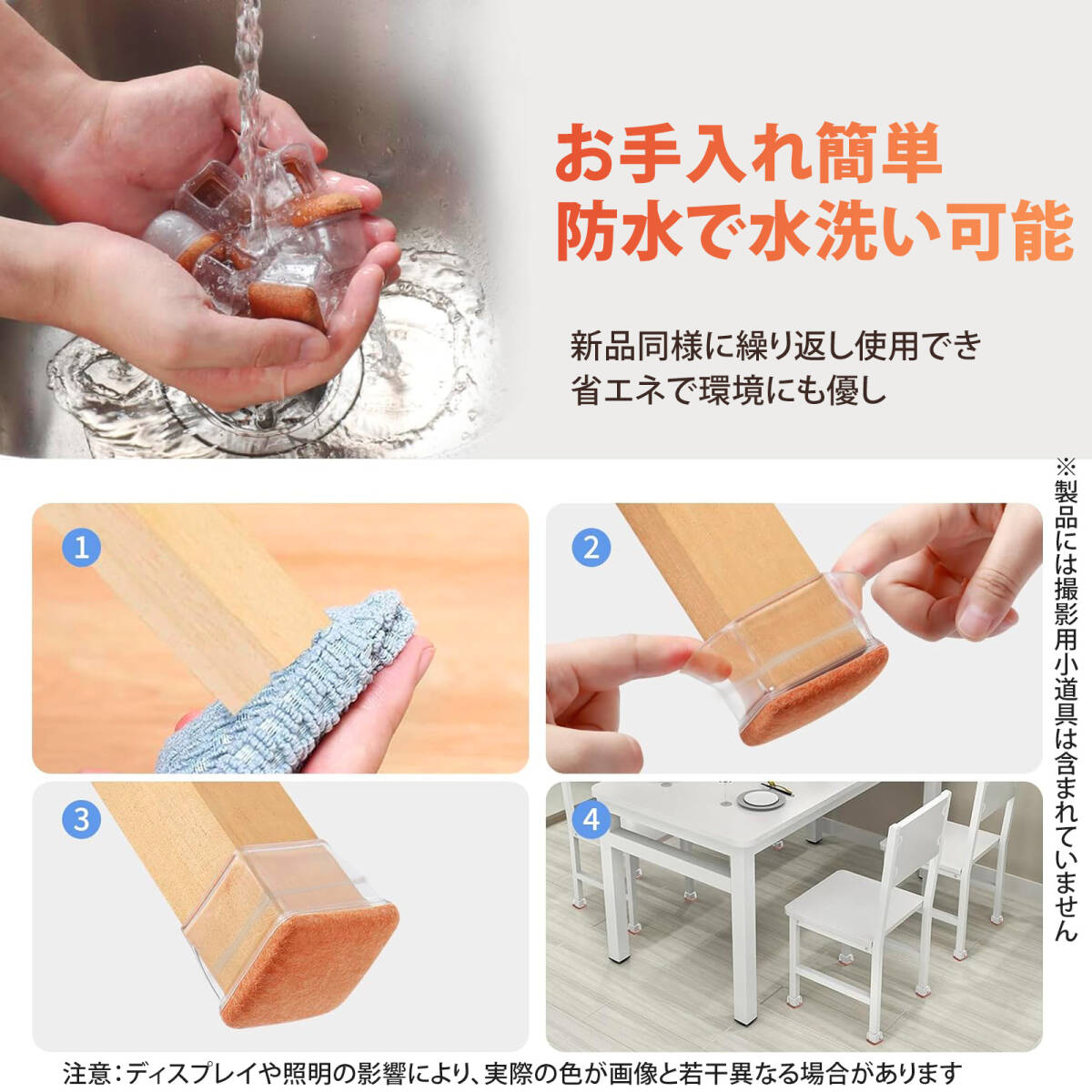 お手入れ簡単
防水で水洗い可能

新品同様に繰り返し使用でき
省エネで環境にも優し

※製品には撮影用小道具は含まれていません

1

2

3

4

注意：ディスプレイや照明の影響により、実際の色が画像と若干異なる場合があります