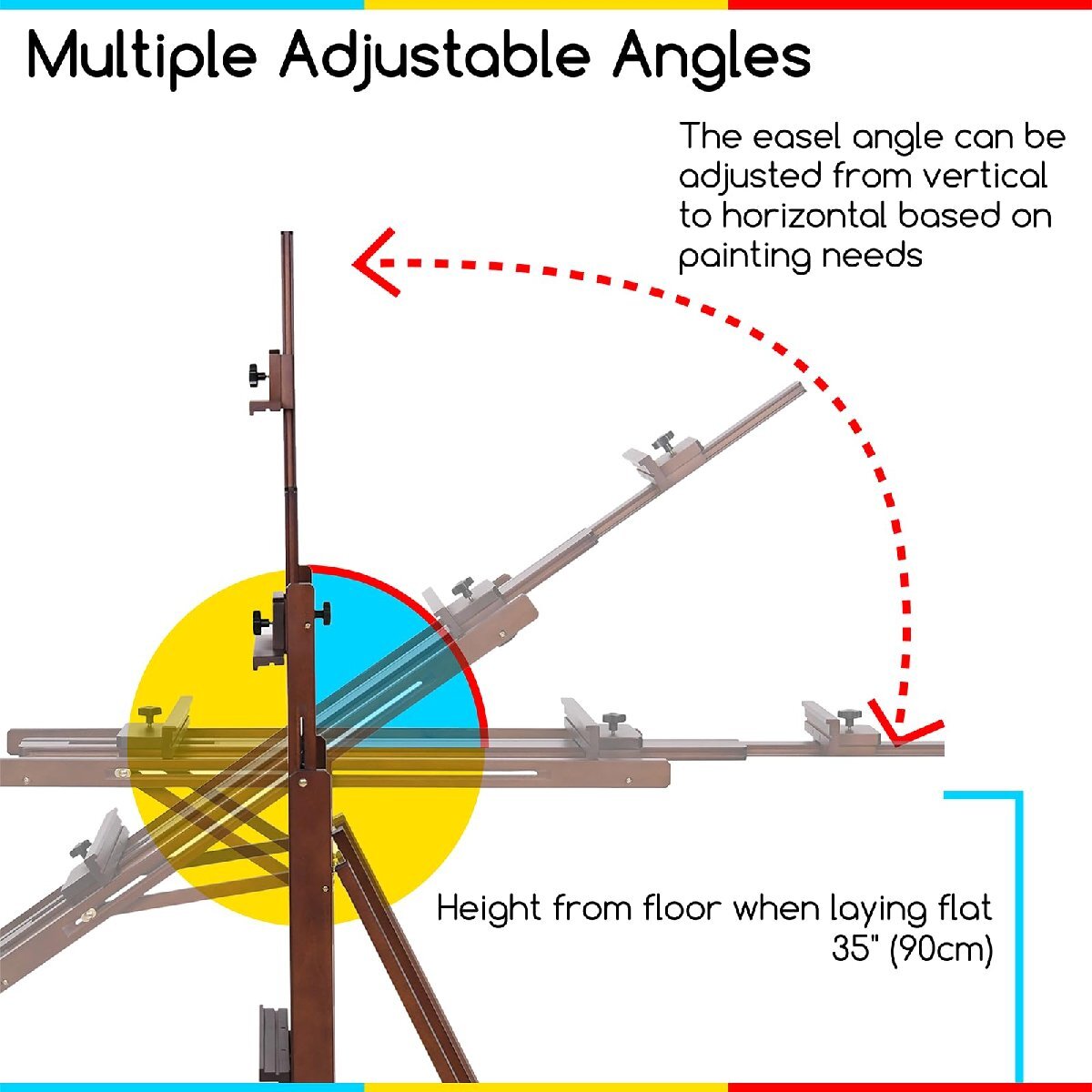 Multiple Adjustable Angles

The easel angle can be adjusted from vertical to horizontal based on painting needs

Height from floor when laying flat 35" (90cm)