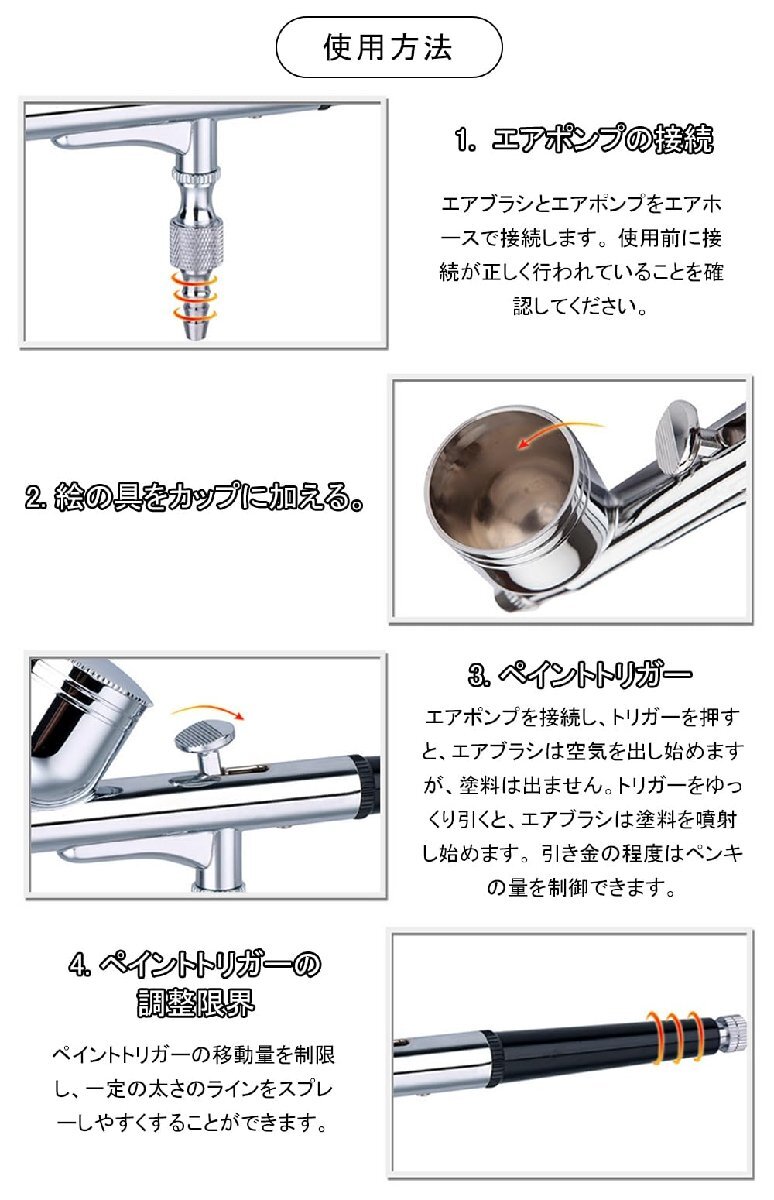 使用方法

1. エアポンプの接続

エアブラシとエアポンプをエアホースで接続します。使用前に接続が正しく行われていることを確認してください。

2. 絵の具をカップに加える。

3. ペイントトリガー

エアポンプを接続し、トリガーを押すと、エアブラシは空気を出し始めますが、塗料は出ません。トリガーをゆっくり引くと、エアブラシは塗料を噴射し始めます。引き金の程度はペンキの量を制御できます。

4. ペイントトリガーの調整限界

ペイントトリガーの移動量を制限し、一定の太さのラインをスプレーしやすくすることができます。