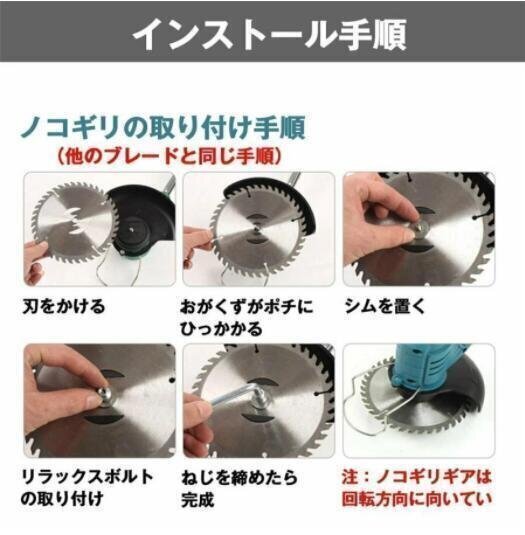 インストール手順

ノコギリの取り付け手順
（他のブレードと同じ手順）

刃をかける

おがくずがポチにひっかかる

シムを置く

リラックスボルトの取り付け

ねじを締めたら完成

注：ノコギリギアは回転方向に向いてい